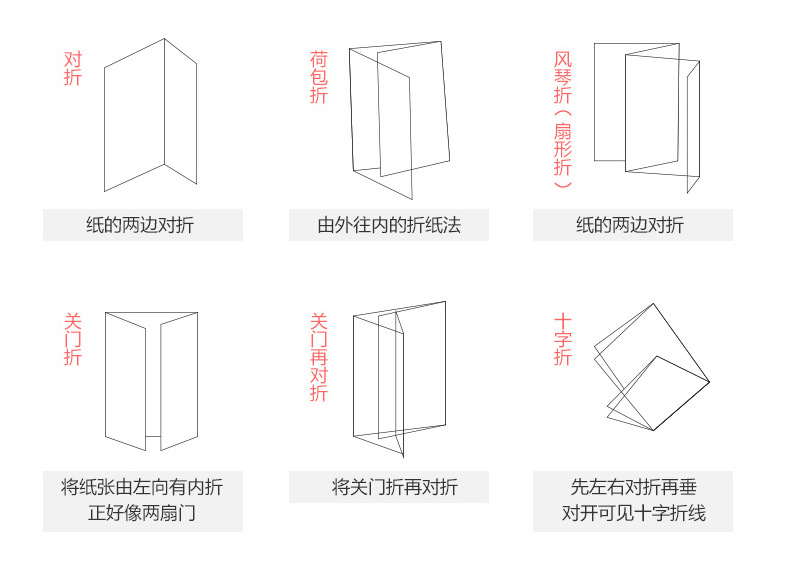 对折

纸的两边对折

荷包折

由外往内的折纸法

风琴折（扇形折）

纸的两边对折

关门折

将纸张由左向有内折
正好像两扇门

关门再对折

将关门折再对折

十字折

先左右对折再垂
对开可见十字折线