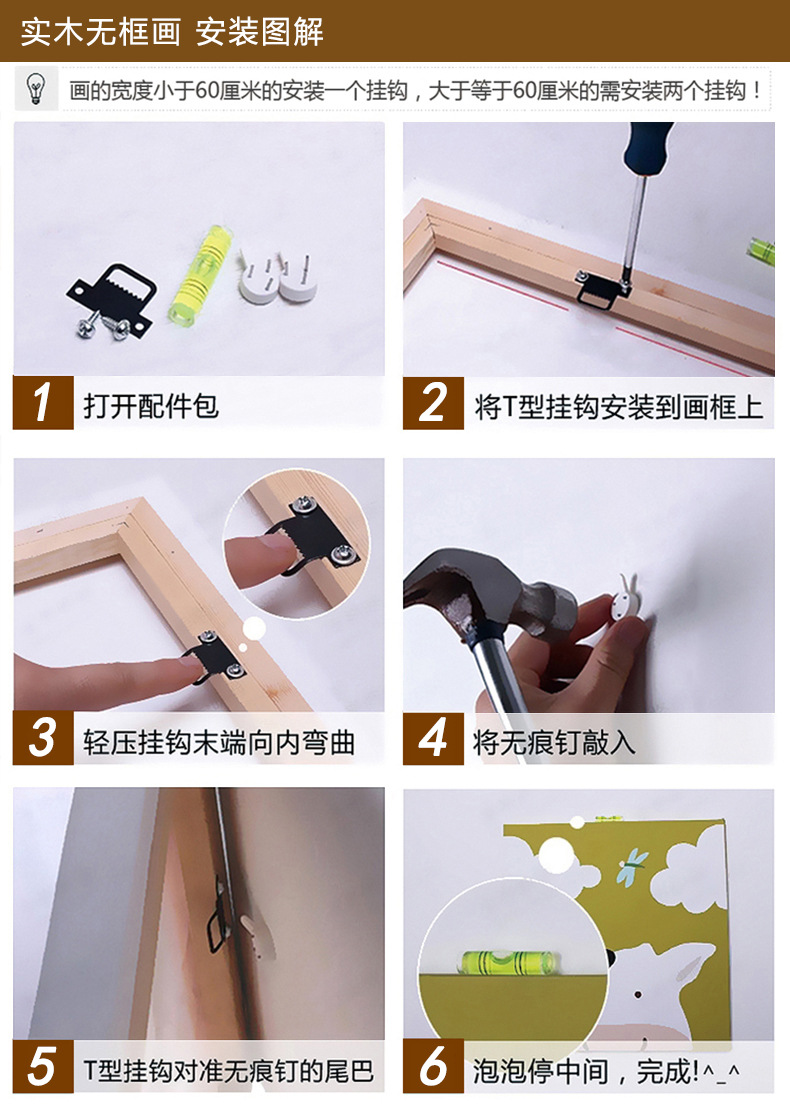 实木无框画 安装图解

画的宽度小于60厘米的安装一个挂钩，大于等于60厘米的需安装两个挂钩！

1 打开配件包

2 将T型挂钩安装到画框上

3 轻压挂钩末端向内弯曲

4 将无痕钉敲入

5 T型挂钩对准无痕钉的尾巴

6 泡泡停中间，完成!^_^