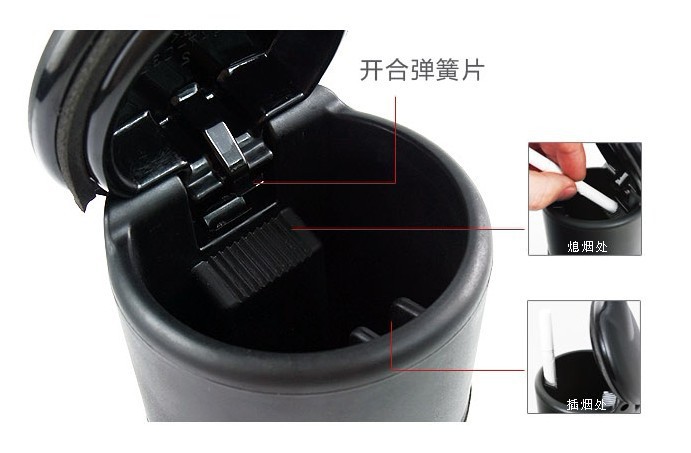 开合弹簧片

熄烟处

插烟处