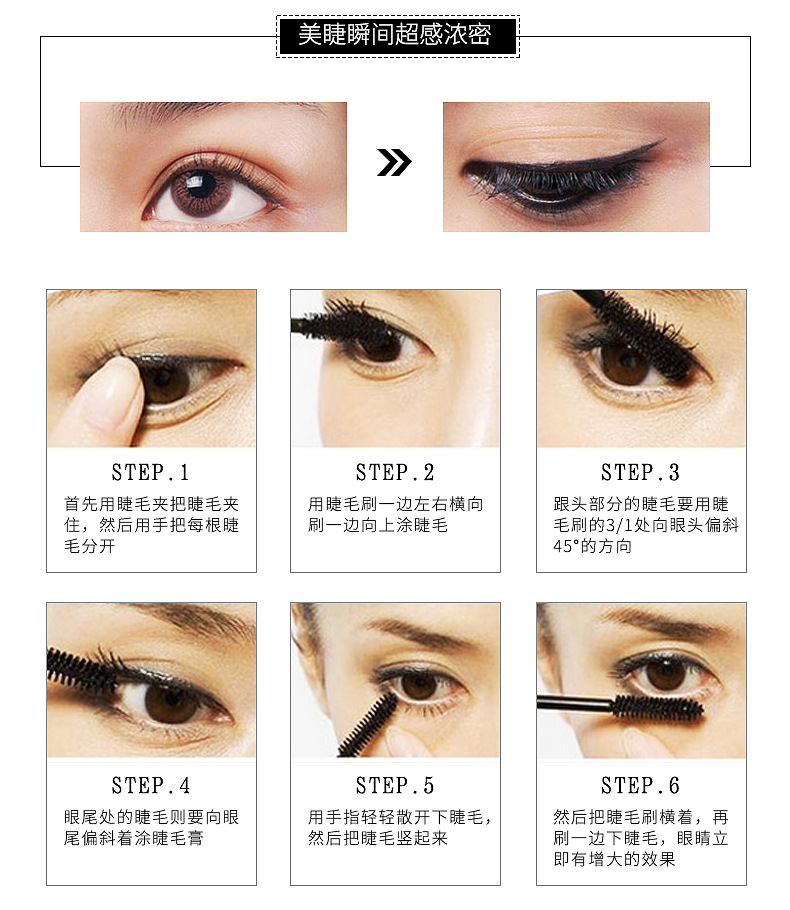 美睫瞬间超感浓密

STEP.1
首先用睫毛夹把睫毛夹住，然后用手把每根睫毛分开

STEP.2
用睫毛刷一边左右横向刷一边向上涂睫毛

STEP.3
跟头部分的睫毛要用睫毛刷的3/1处向眼头偏斜45°的方向

STEP.4
眼尾处的睫毛则要向眼尾偏斜着涂睫毛膏

STEP.5
用手指轻轻散开下睫毛，然后把睫毛竖起来

STEP.6
然后把睫毛刷横着，再刷一边下睫毛，眼睛立即有增大的效果