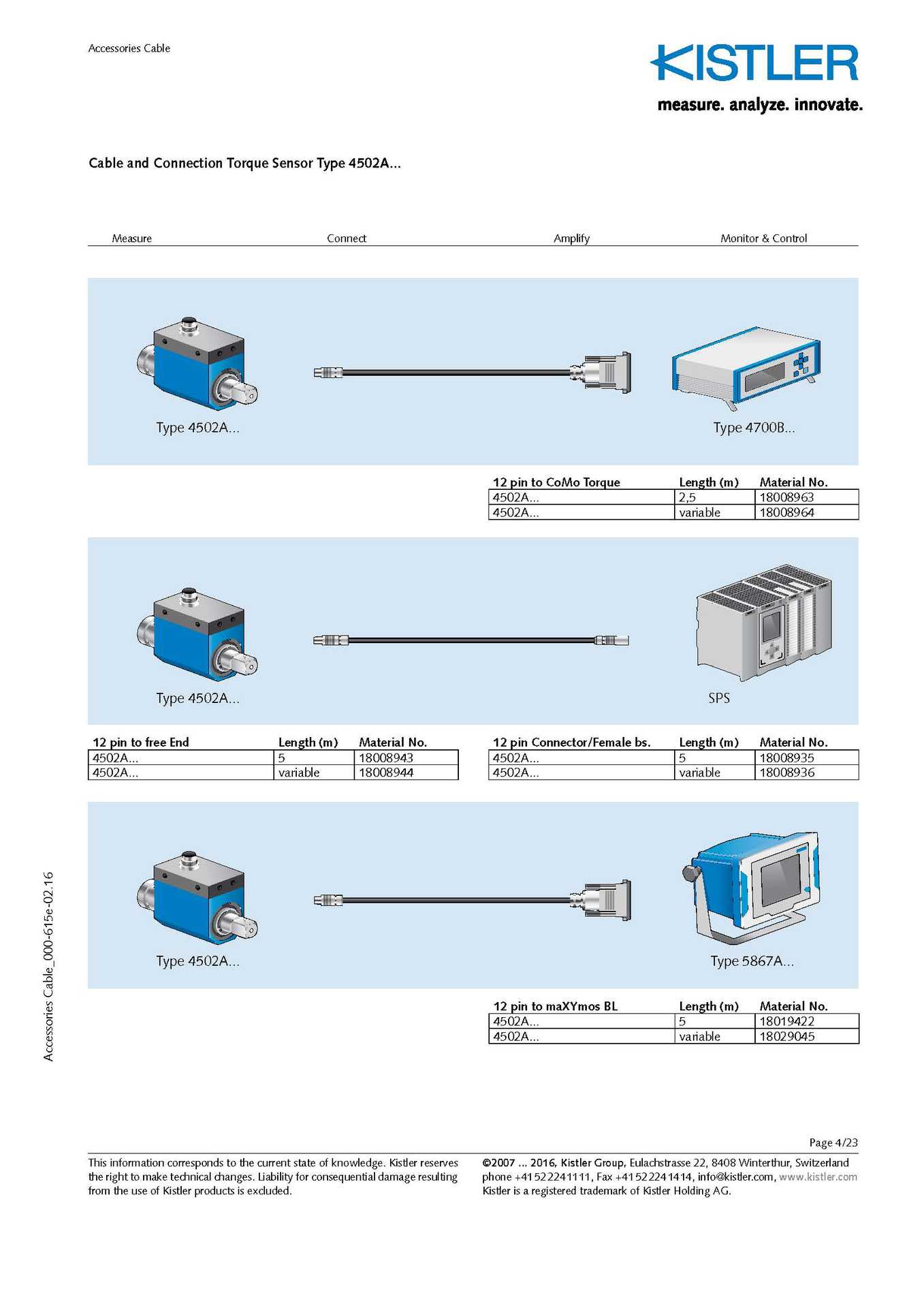 Accessories Cable

KISTLER
measure. analyze. innovate.

Cable and Connection Torque Sensor Type 4502A...

Measure Connect Amplify Monitor & Control

Type 4502A...

Type 4700B...

| 12 pin to CoMo Torque | Length (m) | Material No. |
|---|---|---|
| 4502A... | 2,5 | 18008963 |
| 4502A... | variable | 18008964 |

Type 4502A...

SPS

| 12 pin to free End | Length (m) | Material No. |
|---|---|---|
| 4502A... | 5 | 18008943 |
| 4502A... | variable | 18008944 |

| 12 pin Connector/Female bs. | Length (m) | Material No. |
|---|---|---|
| 4502A... | 5 | 18008935 |
| 4502A... | variable | 18008936 |

Type 4502A...

Type 5867A...

| 12 pin to maXYmos BL | Length (m) | Material No. |
|---|---|---|
| 4502A... | 5 | 18019422 |
| 4502A... | variable | 18029045 |

Accessories Cable_000-615e-02.16

Page 4/23

This information corresponds to the current state of knowledge. Kistler reserves the right to make technical changes. Liability for consequential damage resulting from the use of Kistler products is excluded.

©2007 ... 2016, Kistler Group, Eulachstrasse 22, 8408 Winterthur, Switzerland phone +41 52 224 11 11, Fax +41 52 224 14 14, info@kistler.com, www.kistler.com Kistler is a registered trademark of Kistler Holding AG.