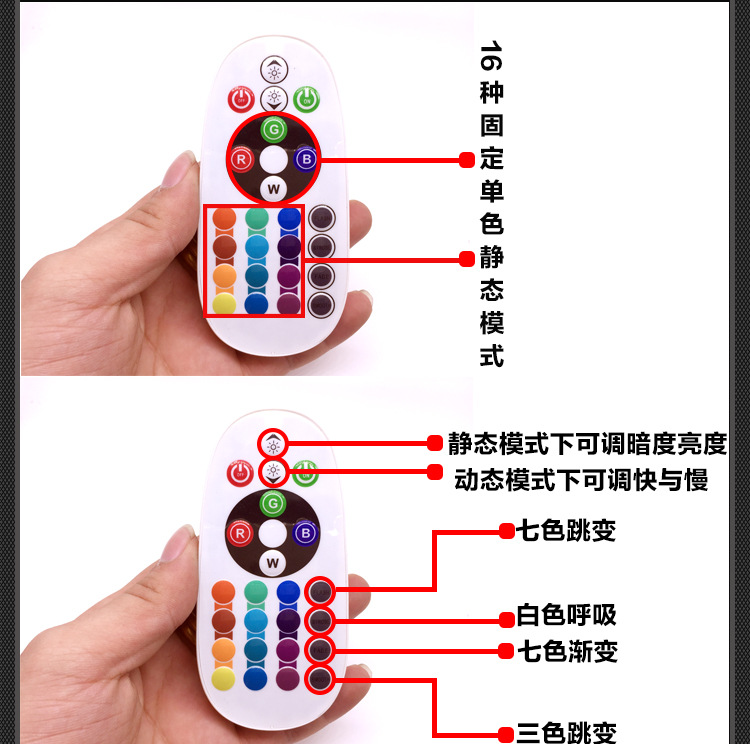 OFF ON
G
R B
W

16种固定单色静态模式

OFF ON
G
R B
W

静态模式下可调暗度亮度
动态模式下可调快与慢
七色跳变
白色呼吸
七色渐变
三色跳变