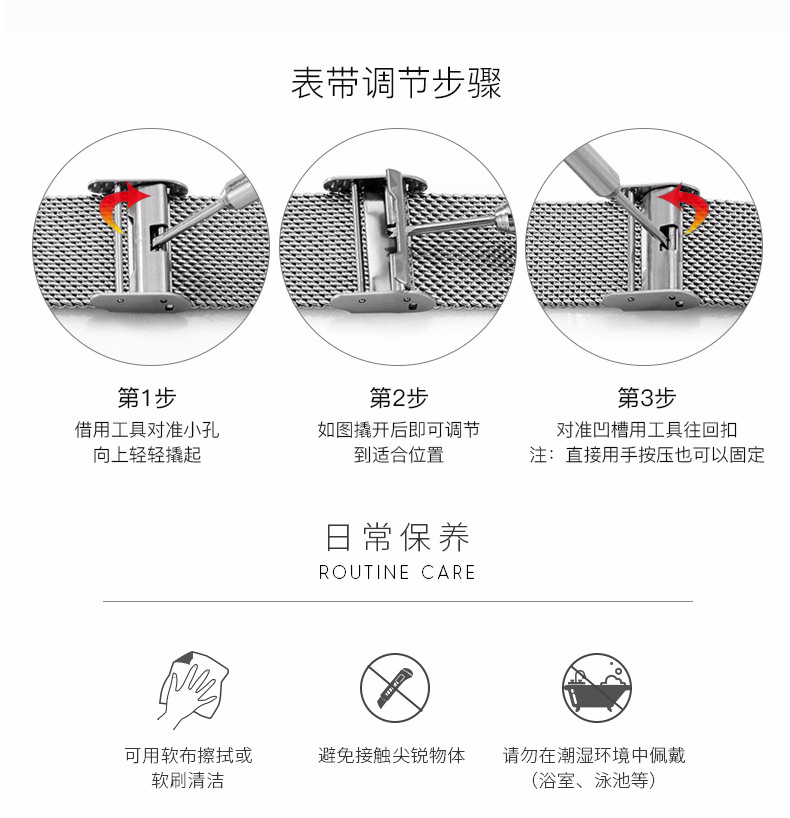 表带调节步骤

第1步
借用工具对准小孔
向上轻轻撬起

第2步
如图撬开后即可调节
到适合位置

第3步
对准凹槽用工具往回扣
注：直接用手按压也可以固定

日常保养
ROUTINE CARE

可用软布擦拭或
软刷清洁

避免接触尖锐物体

请勿在潮湿环境中佩戴
（浴室、泳池等）