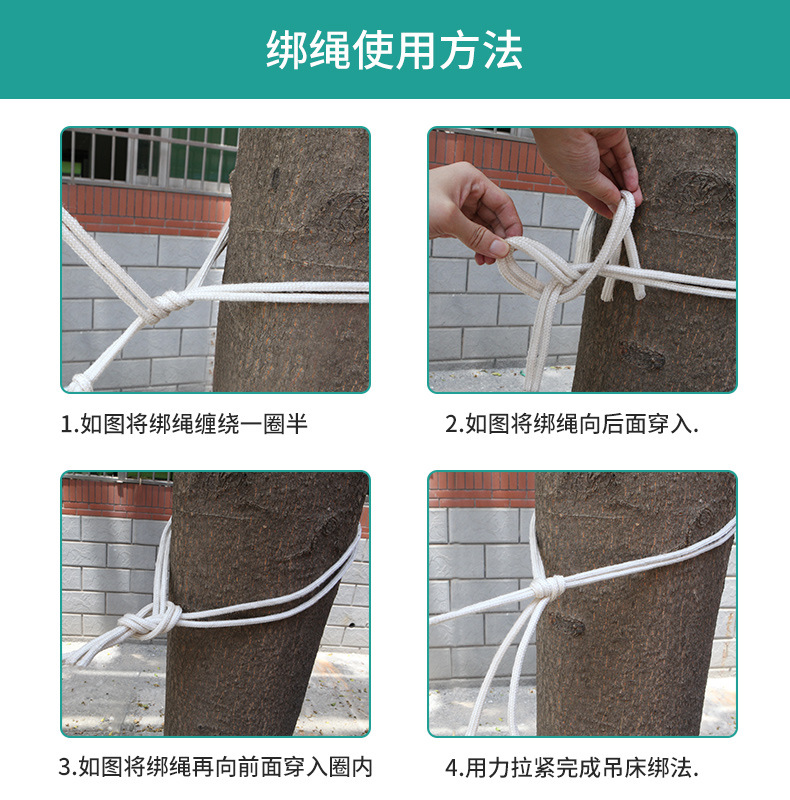 绑绳使用方法

1.如图将绑绳缠绕一圈半

2.如图将绑绳向后面穿入.

3.如图将绑绳再向前面穿入圈内

4.用力拉紧完成吊床绑法.