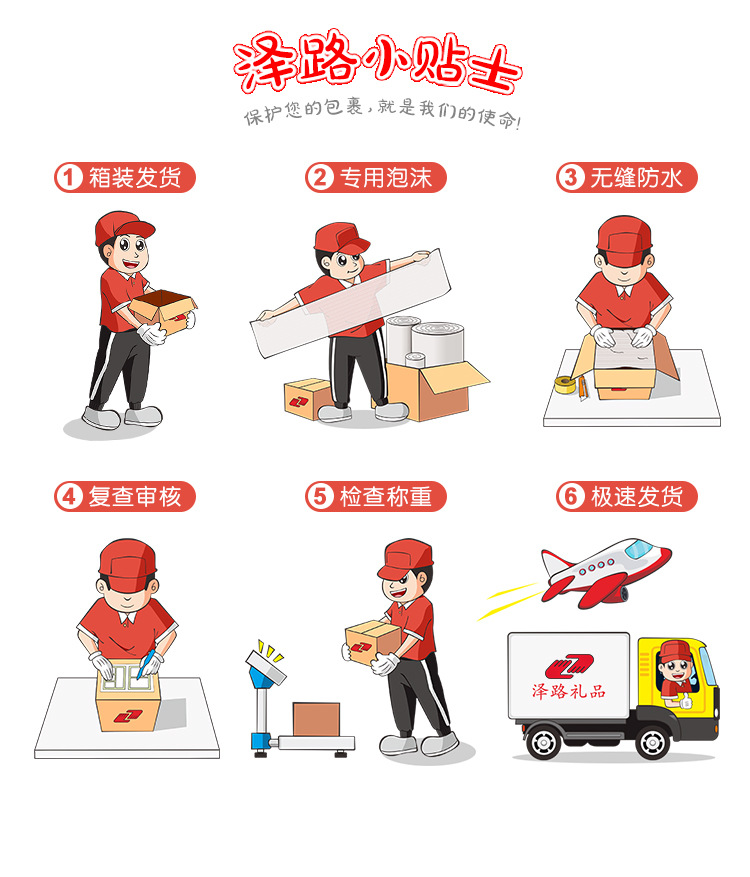 泽路小贴士

保护您的包裹，就是我们的使命!

1 箱装发货

2 专用泡沫

3 无缝防水

4 复查审核

5 检查称重

6 极速发货

泽路礼品