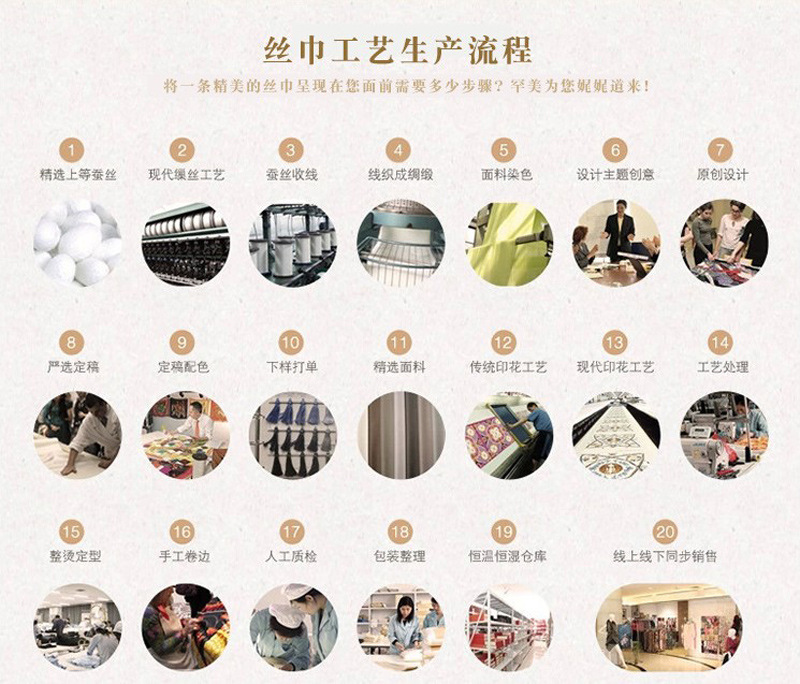 丝巾工艺生产流程

将一条精美的丝巾呈现在您面前需要多少步骤？罕美为您娓娓道来！

1
精选上等蚕丝

2
现代缫丝工艺

3
蚕丝收线

4
线织成绸缎

5
面料染色

6
设计主题创意

7
原创设计

8
严选定稿

9
定稿配色

10
下样打单

11
精选面料

12
传统印花工艺

13
现代印花工艺

14
工艺处理

15
整烫定型

16
手工卷边

17
人工质检

18
包装整理

19
恒温恒湿仓库

20
线上线下同步销售