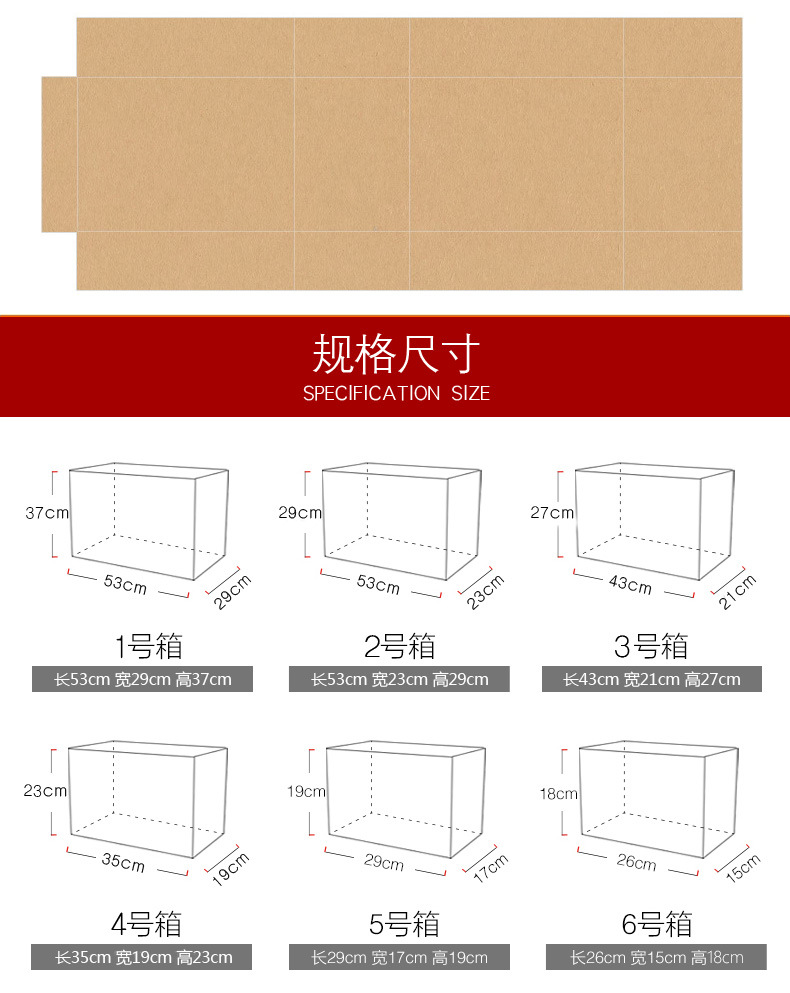 规格尺寸
SPECIFICATION SIZE

37cm
53cm
29cm
1号箱
长53cm 宽29cm 高37cm

29cm
53cm
23cm
2号箱
长53cm 宽23cm 高29cm

27cm
43cm
21cm
3号箱
长43cm 宽21cm 高27cm

23cm
35cm
19cm
4号箱
长35cm 宽19cm 高23cm

19cm
29cm
17cm
5号箱
长29cm 宽17cm 高19cm

18cm
26cm
15cm
6号箱
长26cm 宽15cm 高18cm