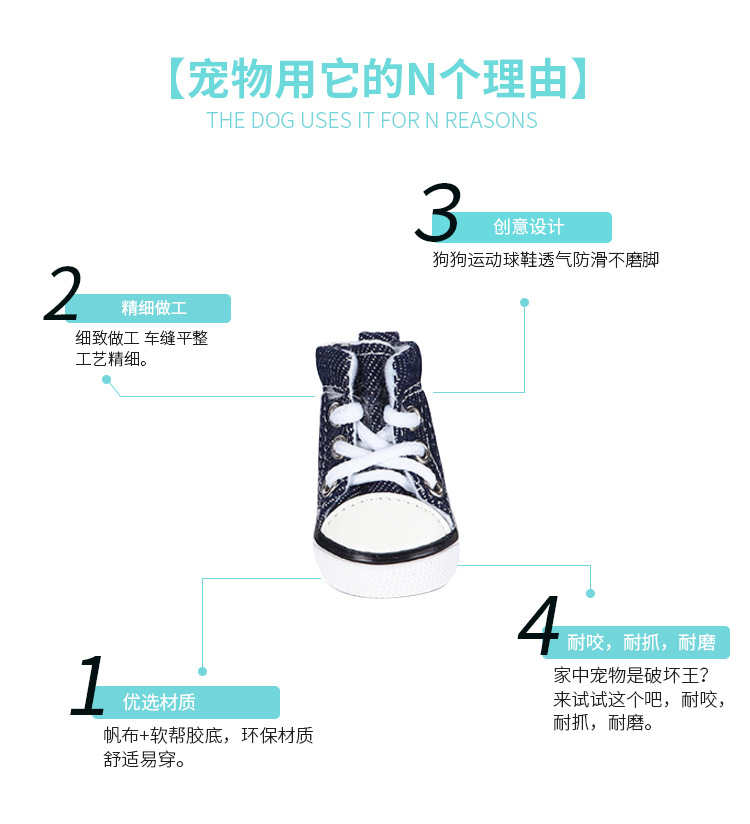 【宠物用它的N个理由】
THE DOG USES IT FOR N REASONS

3 创意设计
狗狗运动球鞋透气防滑不磨脚

2 精细做工
细致做工 车缝平整
工艺精细。

4 耐咬，耐抓，耐磨
家中宠物是破坏王？
来试试这个吧，耐咬，
耐抓，耐磨。

1 优选材质
帆布+软帮胶底，环保材质
舒适易穿。