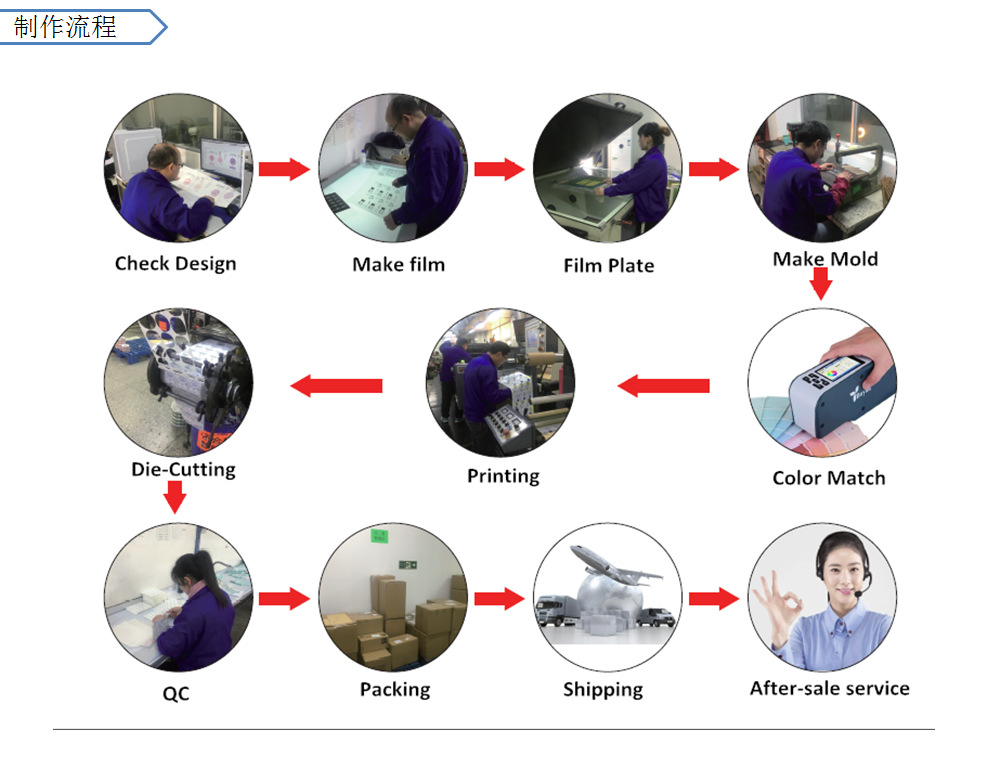 制作流程

Check Design

Make film

Film Plate

Make Mold

Color Match

Printing

Die-Cutting

QC

Packing

Shipping

After-sale service