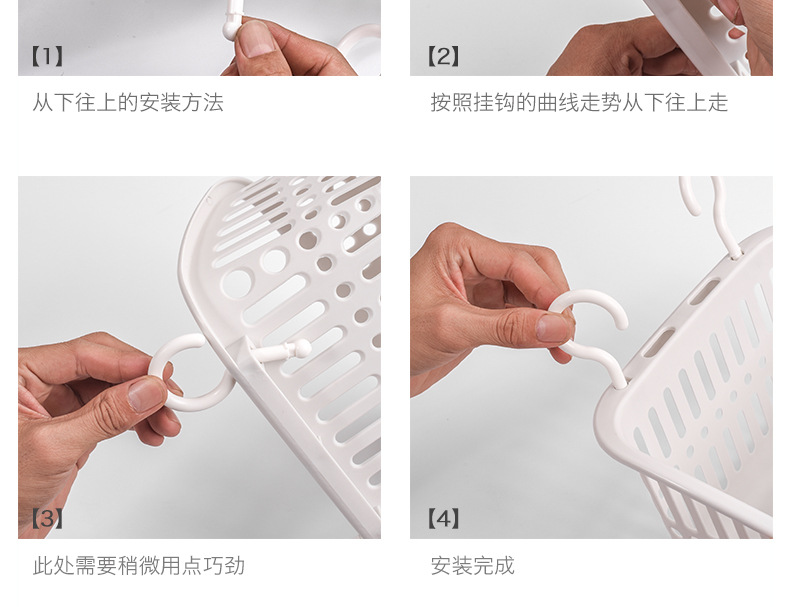 【1】

从下往上的安装方法

【2】

按照挂钩的曲线走势从下往上走

【3】

此处需要稍微用点巧劲

【4】

安装完成