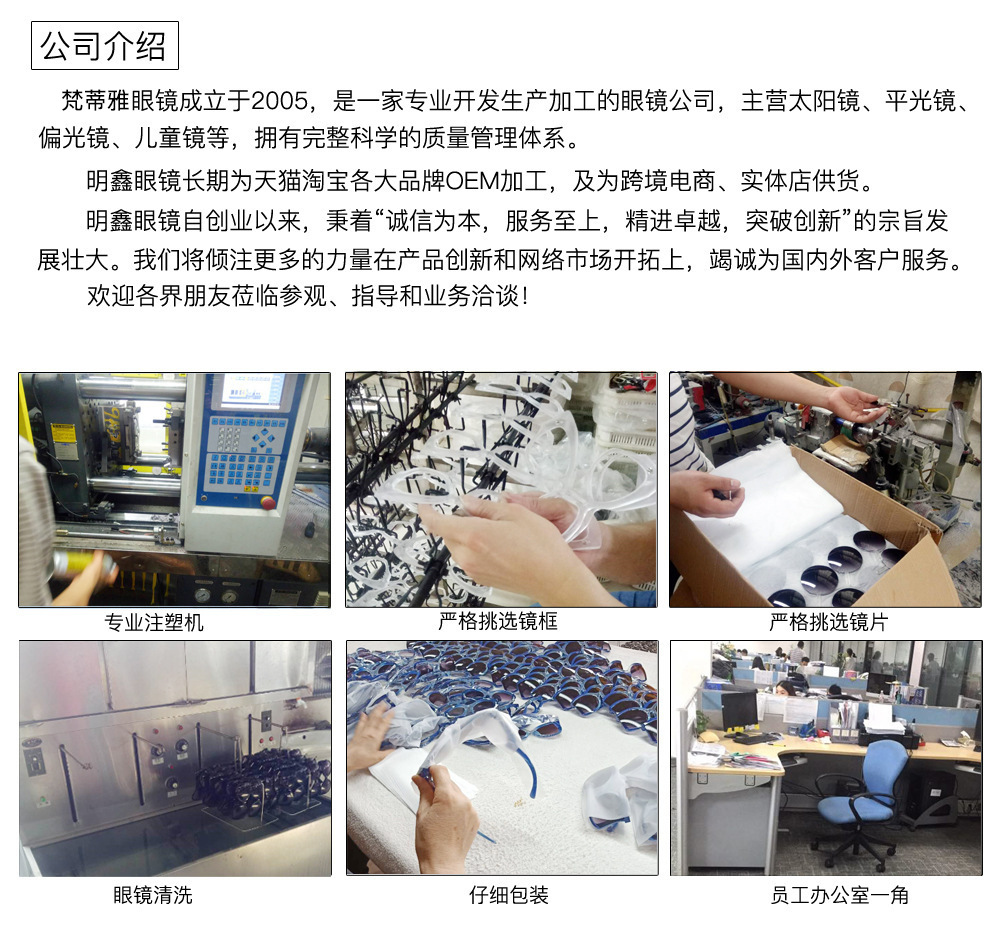 公司介绍

梵蒂雅眼镜成立于2005，是一家专业开发生产加工的眼镜公司，主营太阳镜、平光镜、偏光镜、儿童镜等，拥有完整科学的质量管理体系。

明鑫眼镜长期为天猫淘宝各大品牌OEM加工，及为跨境电商、实体店供货。

明鑫眼镜自创业以来，秉着“诚信为本，服务至上，精进卓越，突破创新”的宗旨发展壮大。我们将倾注更多的力量在产品创新和网络市场开拓上，竭诚为国内外客户服务。

欢迎各界朋友莅临参观、指导和业务洽谈！

专业注塑机

严格挑选镜框

严格挑选镜片

眼镜清洗

仔细包装

员工办公室一角