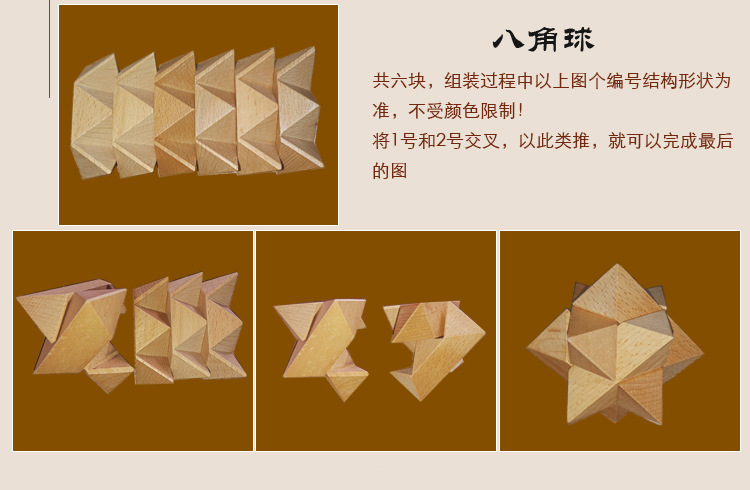 八角球

共六块，组装过程中以上图个编号结构形状为准，不受颜色限制!
将1号和2号交叉，以此类推，就可以完成最后的图