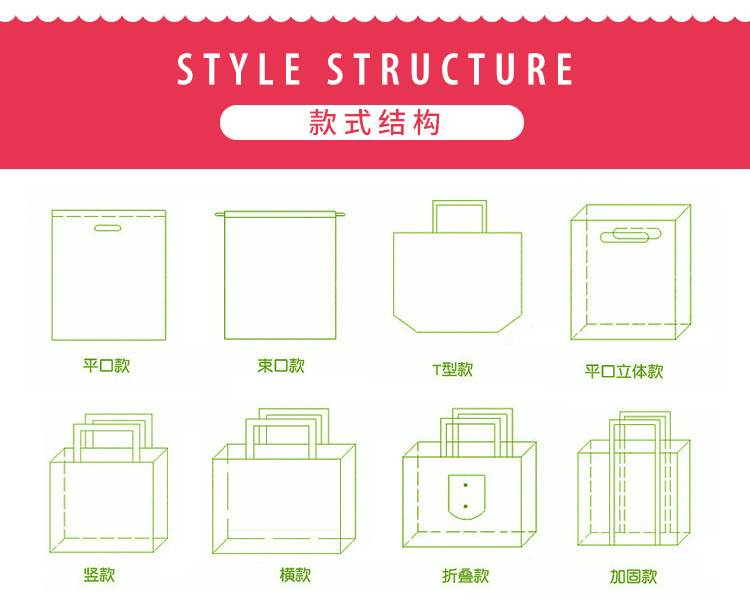 STYLE STRUCTURE

款式结构

平口款

束口款

T型款

平口立体款

竖款

横款

折叠款

加固款