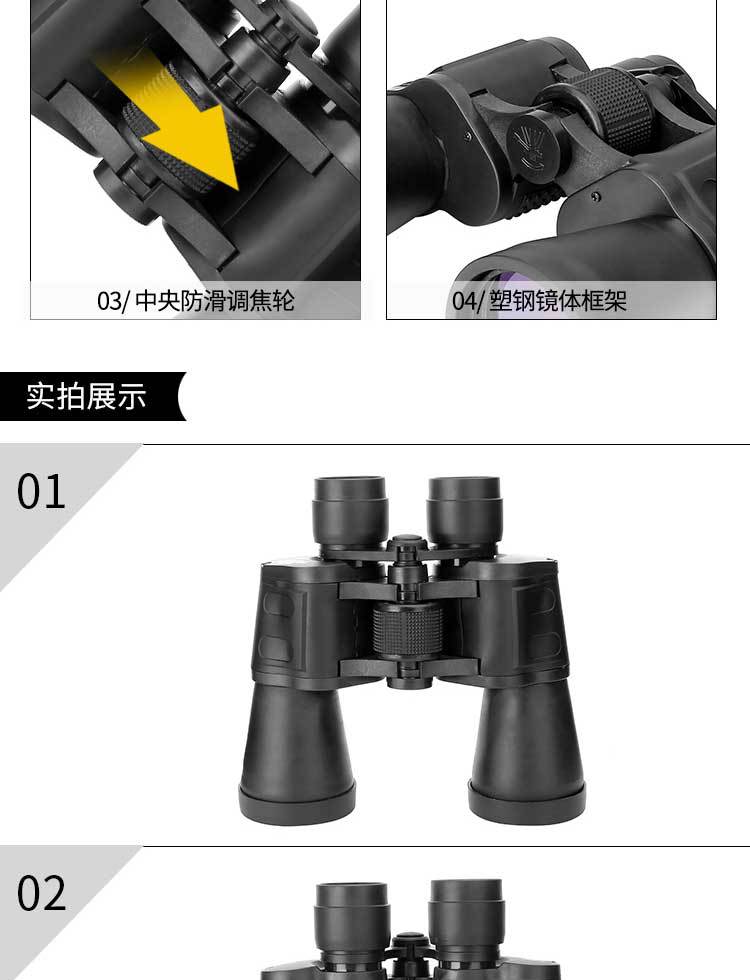 03/ 中央防滑调焦轮

04/ 塑钢镜体框架

实拍展示

01

02