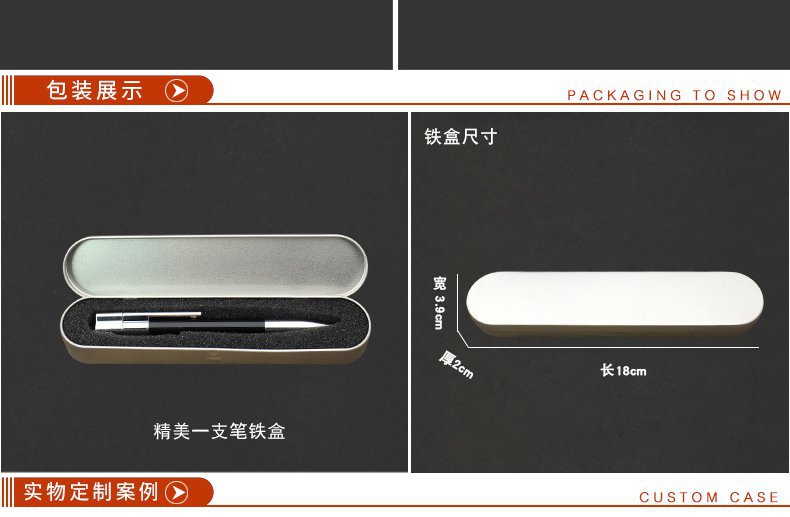 包装展示

PACKAGING TO SHOW

精美一支笔铁盒

铁盒尺寸

宽 3.9cm

厚2cm

长18cm

实物定制案例

CUSTOM CASE