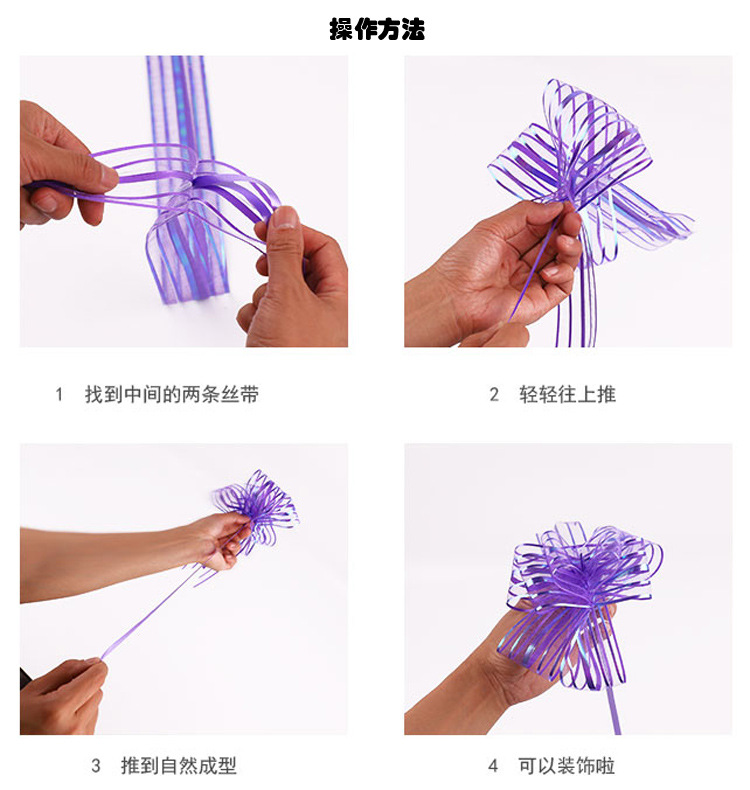 操作方法

1 找到中间的两条丝带

2 轻轻往上推

3 推到自然成型

4 可以装饰啦