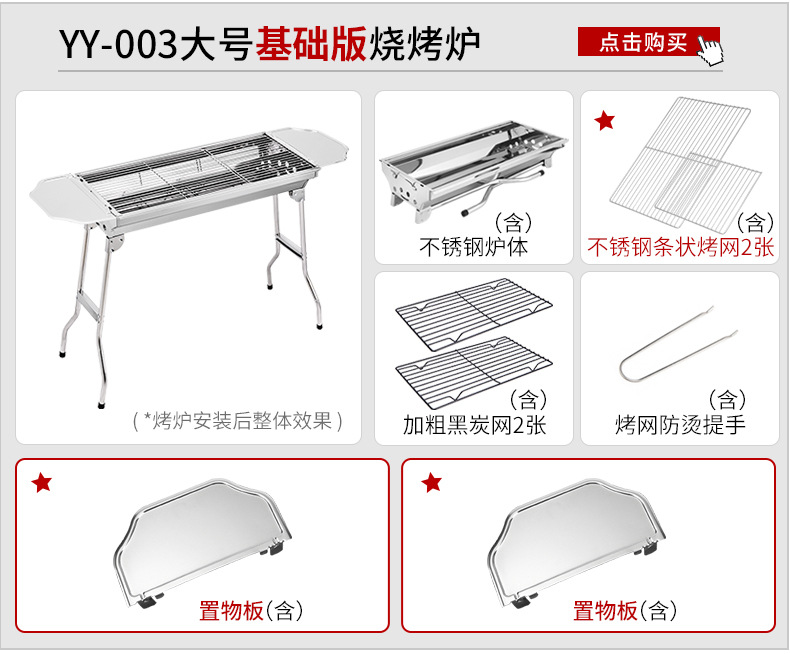 YY-003大号基础版烧烤炉

点击购买

（*烤炉安装后整体效果）

（含）
不锈钢炉体

（含）
不锈钢条状烤网2张

（含）
加粗黑炭网2张

（含）
烤网防烫提手

置物板（含）

置物板（含）