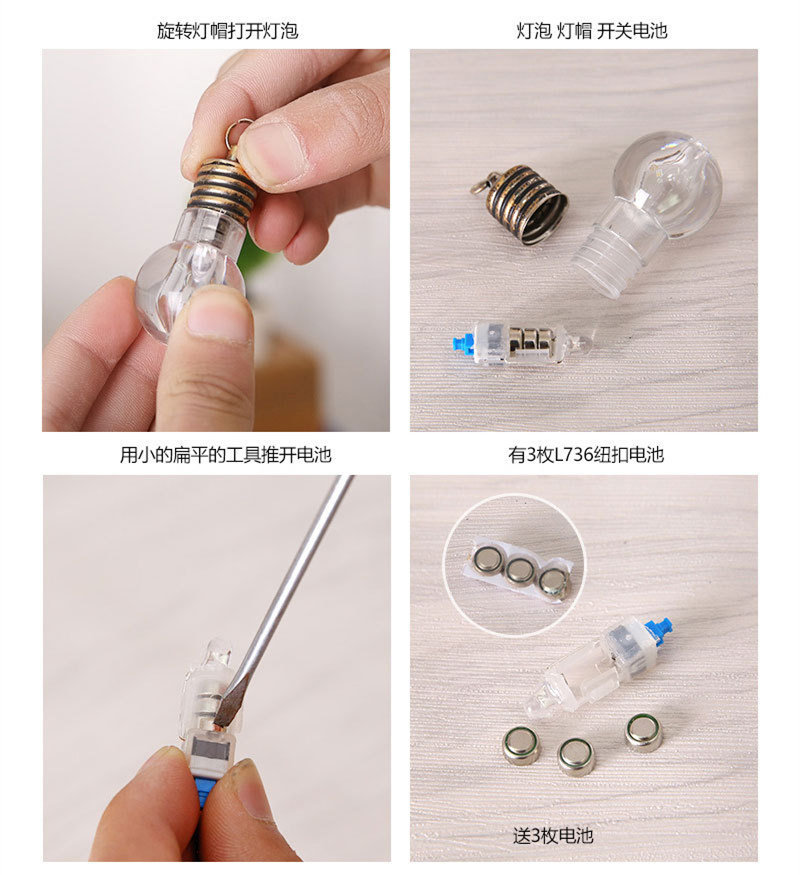 旋转灯帽打开灯泡

灯泡 灯帽 开关电池

用小的扁平的工具推开电池

有3枚L736纽扣电池

送3枚电池