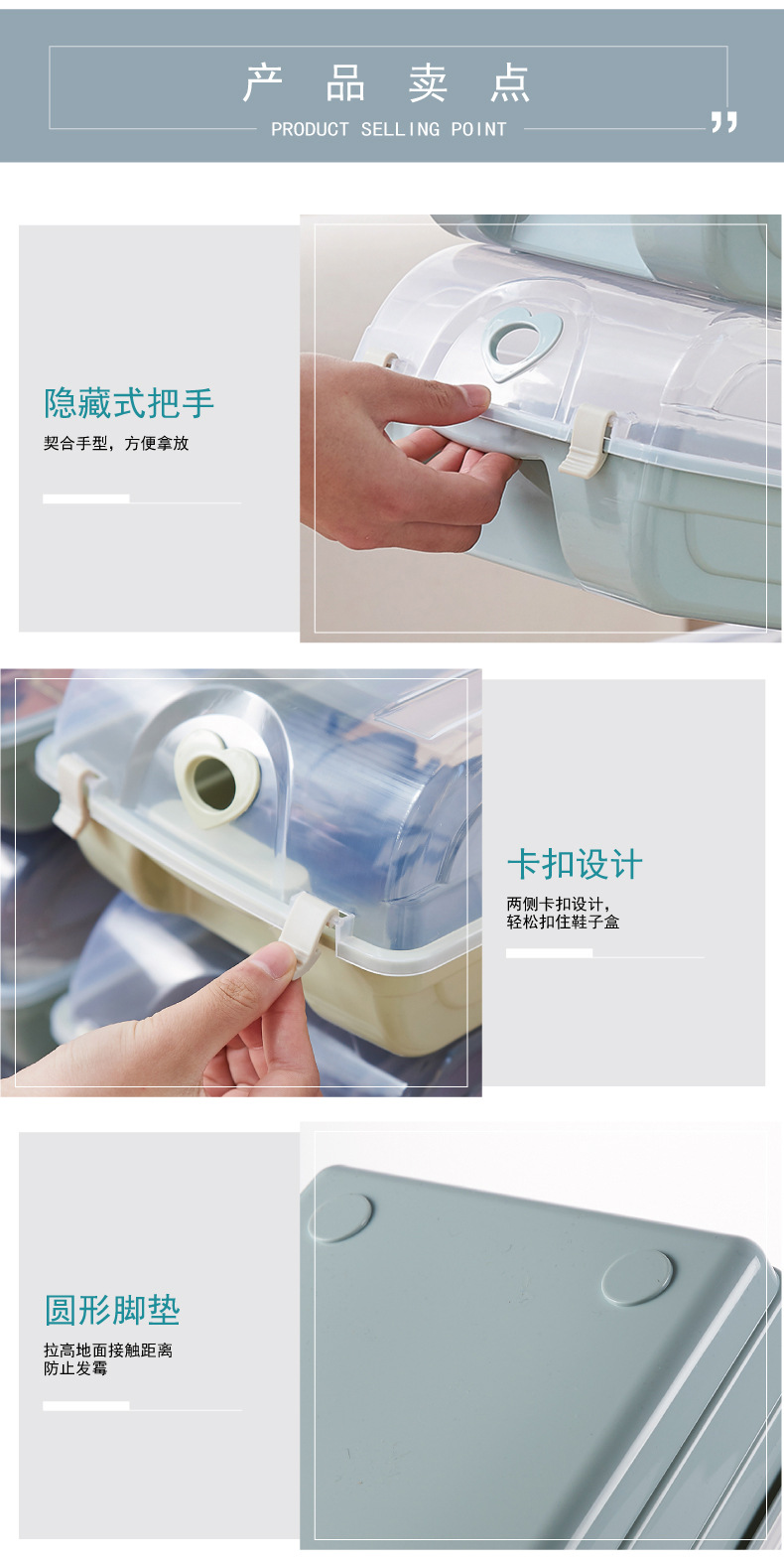 产 品 卖 点
PRODUCT SELLING POINT

隐藏式把手
契合手型，方便拿放

卡扣设计
两侧卡扣设计，
轻松扣住鞋子盒

圆形脚垫
拉高地面接触距离
防止发霉