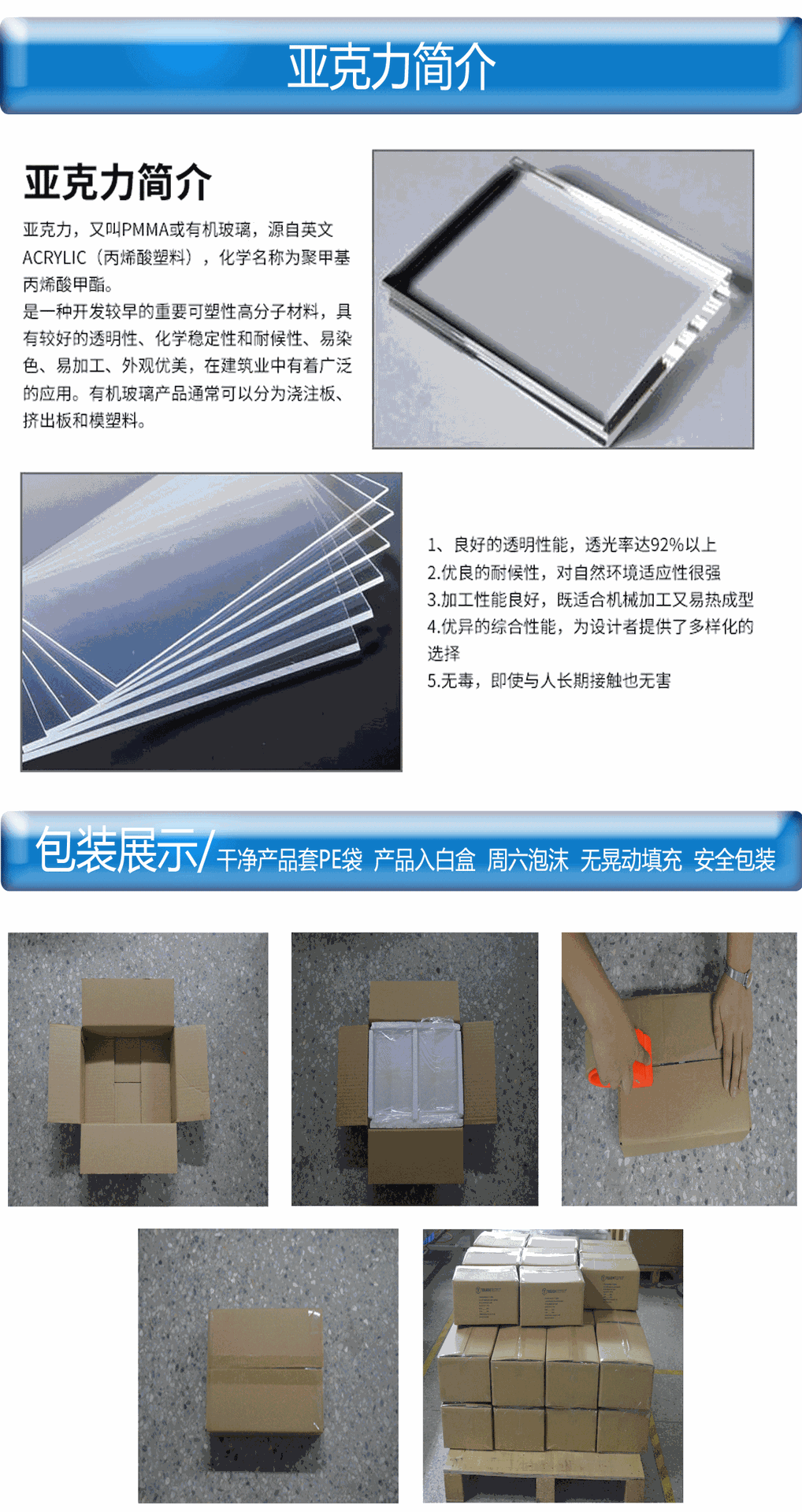 亚克力简介

亚克力简介

亚克力，又叫PMMA或有机玻璃，源自英文ACRYLIC（丙烯酸塑料），化学名称为聚甲基丙烯酸甲酯。
是一种开发较早的重要可塑性高分子材料，具有较好的透明性、化学稳定性和耐候性、易染色、易加工、外观优美，在建筑业中有着广泛的应用。有机玻璃产品通常可以分为浇注板、挤出板和模塑料。

1、良好的透明性能，透光率达92%以上
2.优良的耐候性，对自然环境适应性很强
3.加工性能良好，既适合机械加工又易热成型
4.优异的综合性能，为设计者提供了多样化的选择
5.无毒，即使与人长期接触也无害

包装展示/ 干净产品套PE袋 产品入白盒 周六泡沫 无晃动填充 安全包装