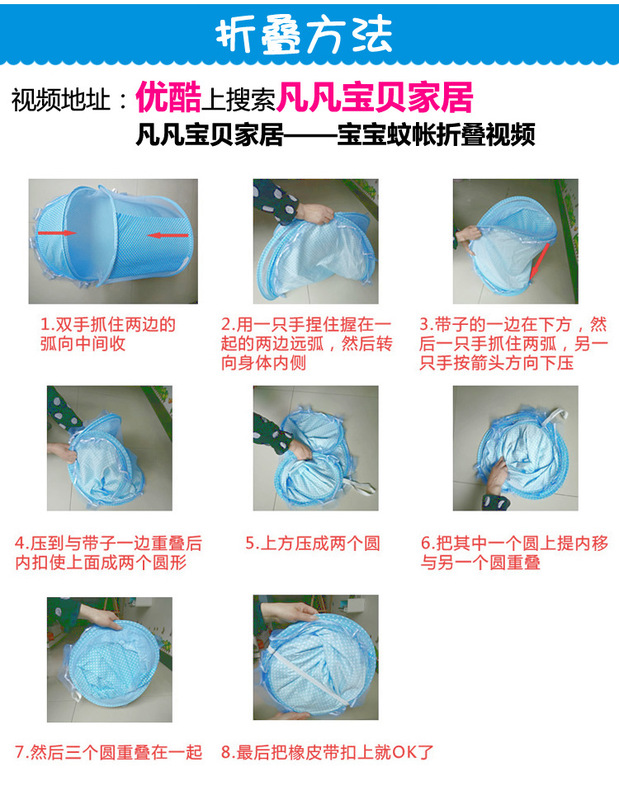 折叠方法

视频地址：优酷上搜索凡凡宝贝家居

凡凡宝贝家居——宝宝蚊帐折叠视频

1.双手抓住两边的弧向中间收

2.用一只手捏住握在一起的两边远弧，然后转向身体内侧

3.带子的一边在下方，然后一只手抓住两弧，另一只手按箭头方向下压

4.压到与带子一边重叠后内扣使上面成两个圆形

5.上方压成两个圆

6.把其中一个圆上提内移与另一个圆重叠

7.然后三个圆重叠在一起

8.最后把橡皮带扣上就OK了