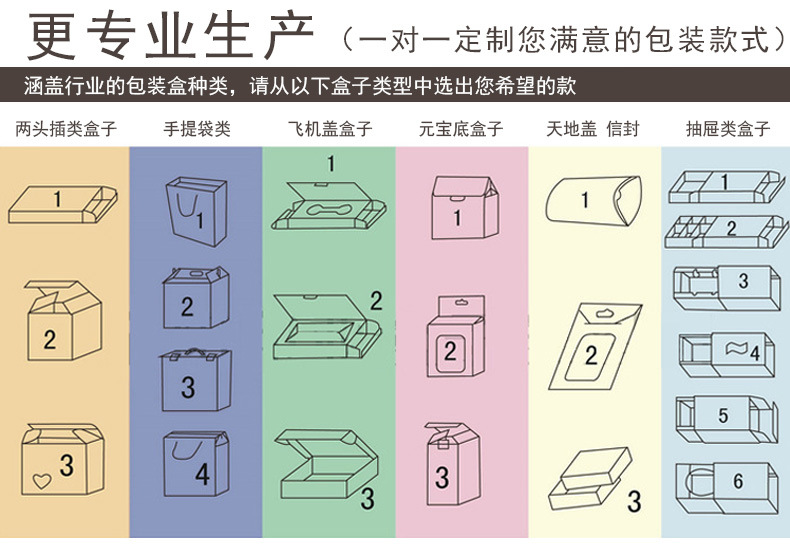 更专业生产（一对一定制您满意的包装款式）

涵盖行业的包装盒种类，请从以下盒子类型中选出您希望的款

两头插类盒子

1

2

3

手提袋类

1

2

3

4

飞机盖盒子

1

2

3

元宝底盒子

1

2

3

天地盖 信封

1

2

3

抽屉类盒子

1

2

3

4

5

6