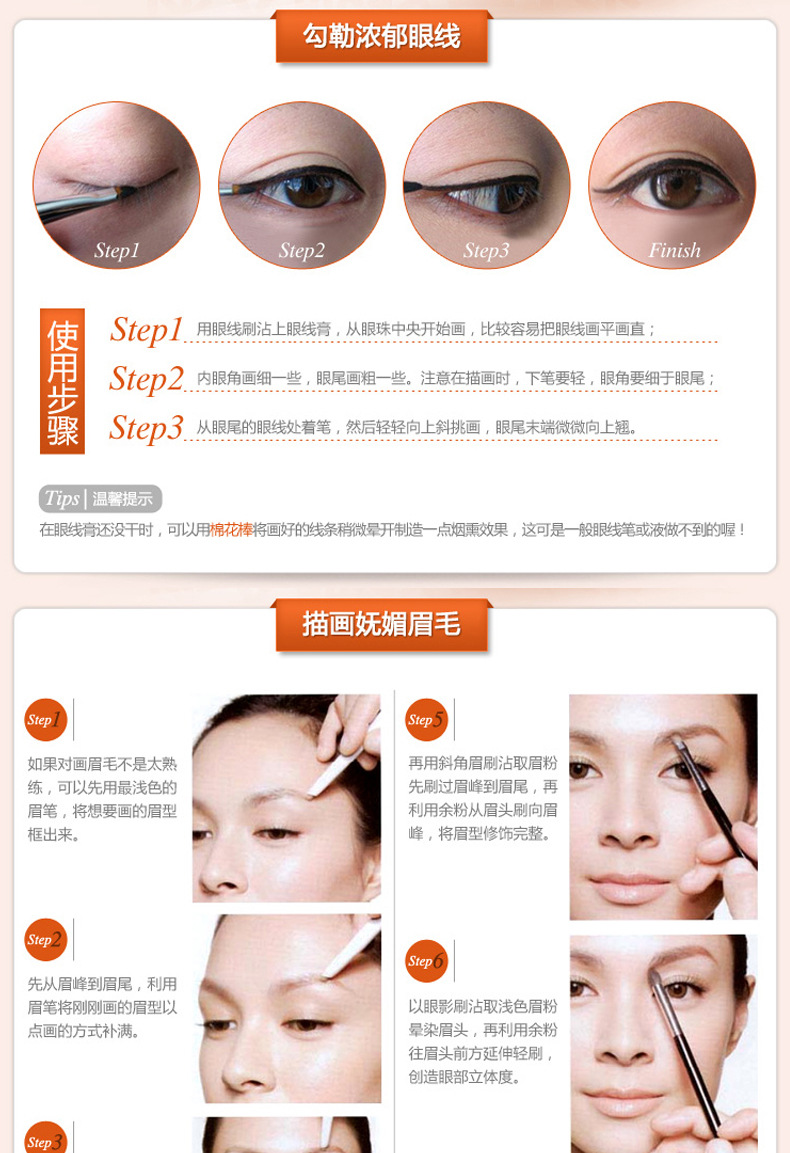 勾勒浓郁眼线

Step1

Step2

Step3

Finish

使用步骤

Step1 用眼线刷沾上眼线膏，从眼珠中央开始画，比较容易把眼线画平画直；

Step2 内眼角画细一些，眼尾画粗一些。注意在描画时，下笔要轻，眼角要细于眼尾；

Step3 从眼尾的眼线处着笔，然后轻轻向上斜挑画，眼尾末端微微向上翘。

Tips | 温馨提示

在眼线膏还没干时，可以用棉花棒将画好的线条稍微晕开制造一点烟熏效果，这可是一般眼线笔或液做不到的喔！

描画妩媚眉毛

Step1

如果对画眉毛不是太熟练，可以先用最浅色的眉笔，将想要画的眉型框出来。

Step2

先从眉峰到眉尾，利用眉笔将刚刚画的眉型以点画的方式补满。

Step3

Step5

再用斜角眉刷沾取眉粉先刷过眉峰到眉尾，再利用余粉从眉头刷向眉峰，将眉型修饰完整。

Step6

以眼影刷沾取浅色眉粉晕染眉头，再利用余粉往眉头前方延伸轻刷，创造眼部立体度。