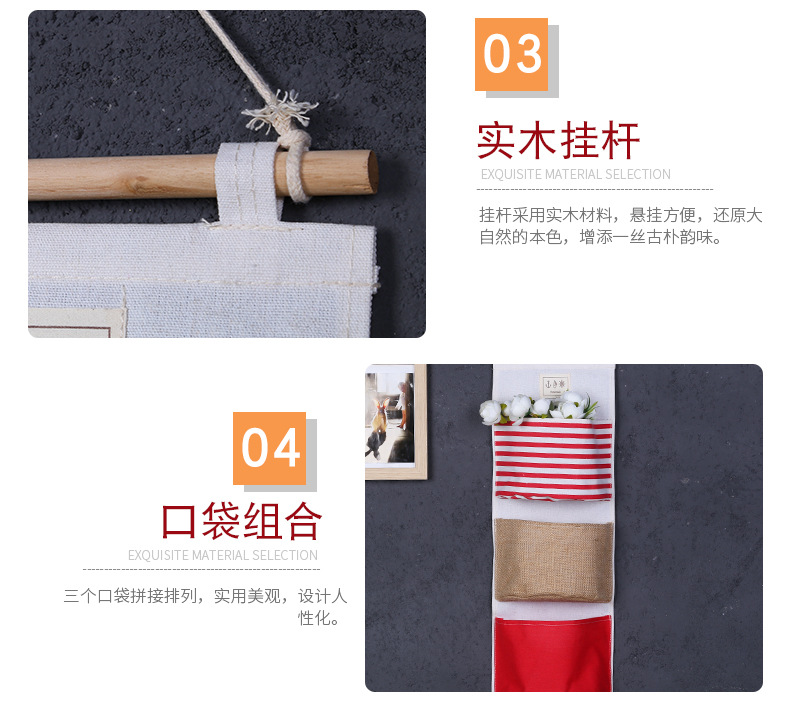 03

实木挂杆

EXQUISITE MATERIAL SELECTION

挂杆采用实木材料，悬挂方便，还原大自然的本色，增添一丝古朴韵味。

04

口袋组合

EXQUISITE MATERIAL SELECTION

三个口袋拼接排列，实用美观，设计人性化。