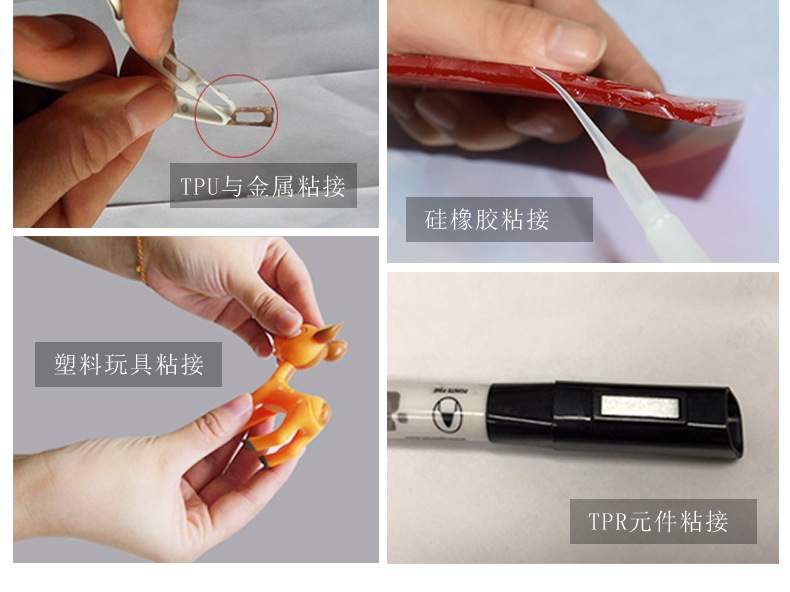 TPU与金属粘接

硅橡胶粘接

塑料玩具粘接

TPR元件粘接