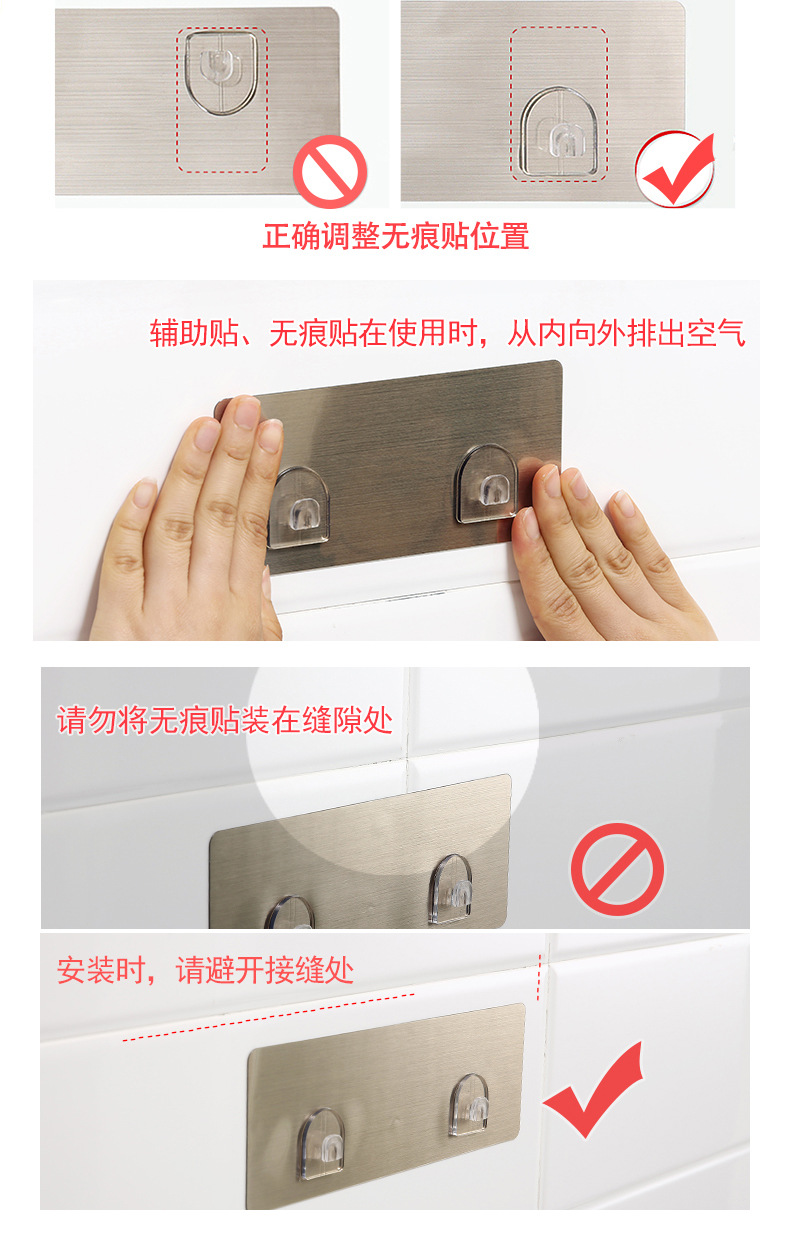 正确调整无痕贴位置

辅助贴、无痕贴在使用时，从内向外排出空气

请勿将无痕贴装在缝隙处

安装时，请避开接缝处