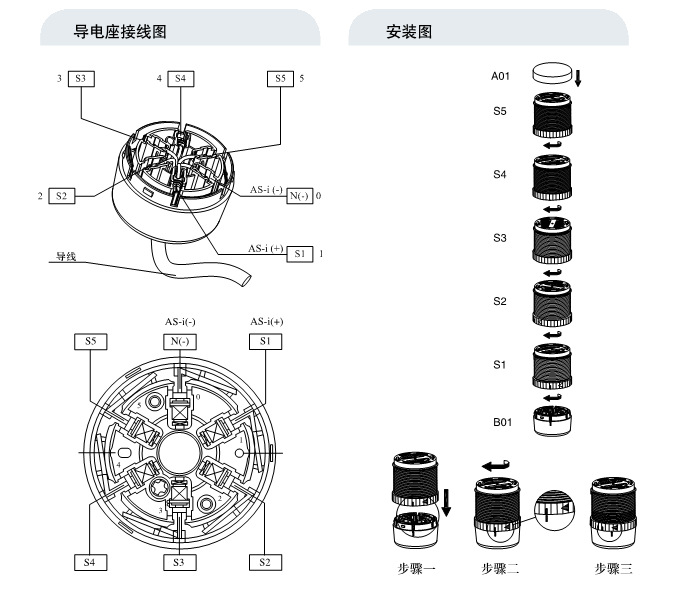 导电座接线图

3 S3
4 S4
S5 5
2 S2
AS-i (-) N(-) 0
AS-i (+) S1 1
导线

AS-i(-)
AS-i(+)
S5
N(-)
S1
5
0
1
4
3
2
S4
S3
S2

安装图

A01
S5
S4
S3
S2
S1
B01

步骤一
步骤二
步骤三