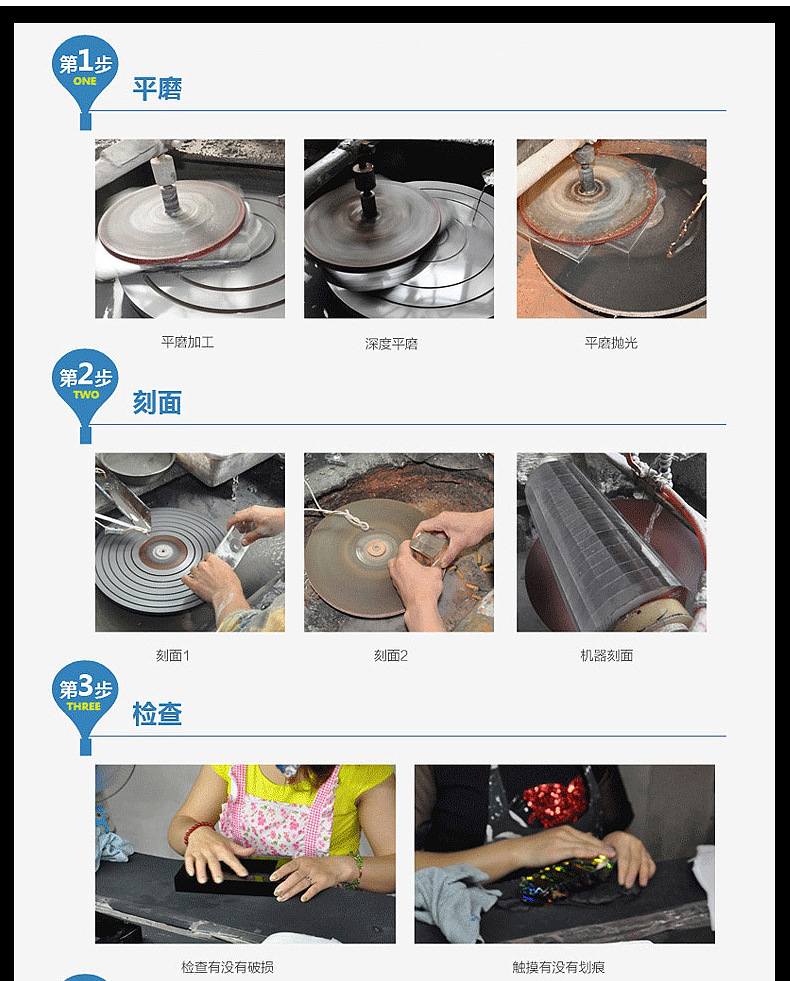 第1步
ONE
平磨

平磨加工

深度平磨

平磨抛光

第2步
TWO
刻面

刻面1

刻面2

机器刻面

第3步
THREE
检查

检查有没有破损

触摸有没有划痕