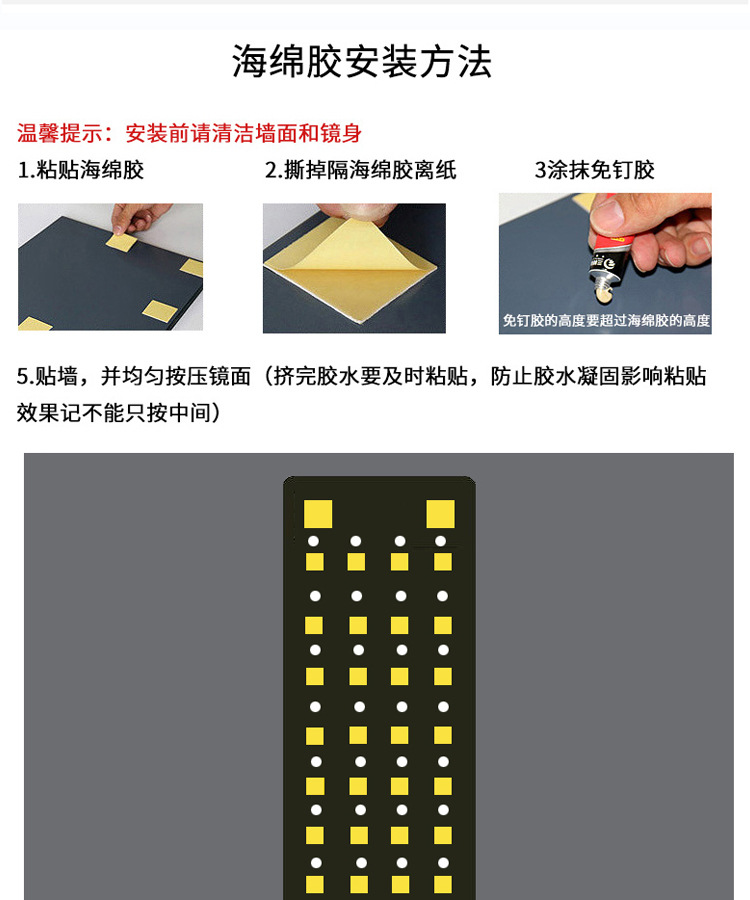 海绵胶安装方法

温馨提示：安装前请清洁墙面和镜身

1.粘贴海绵胶

2.撕掉隔海绵胶离纸

3涂抹免钉胶

免钉胶的高度要超过海绵胶的高度

5.贴墙，并均匀按压镜面（挤完胶水要及时粘贴，防止胶水凝固影响粘贴效果记不能只按中间）