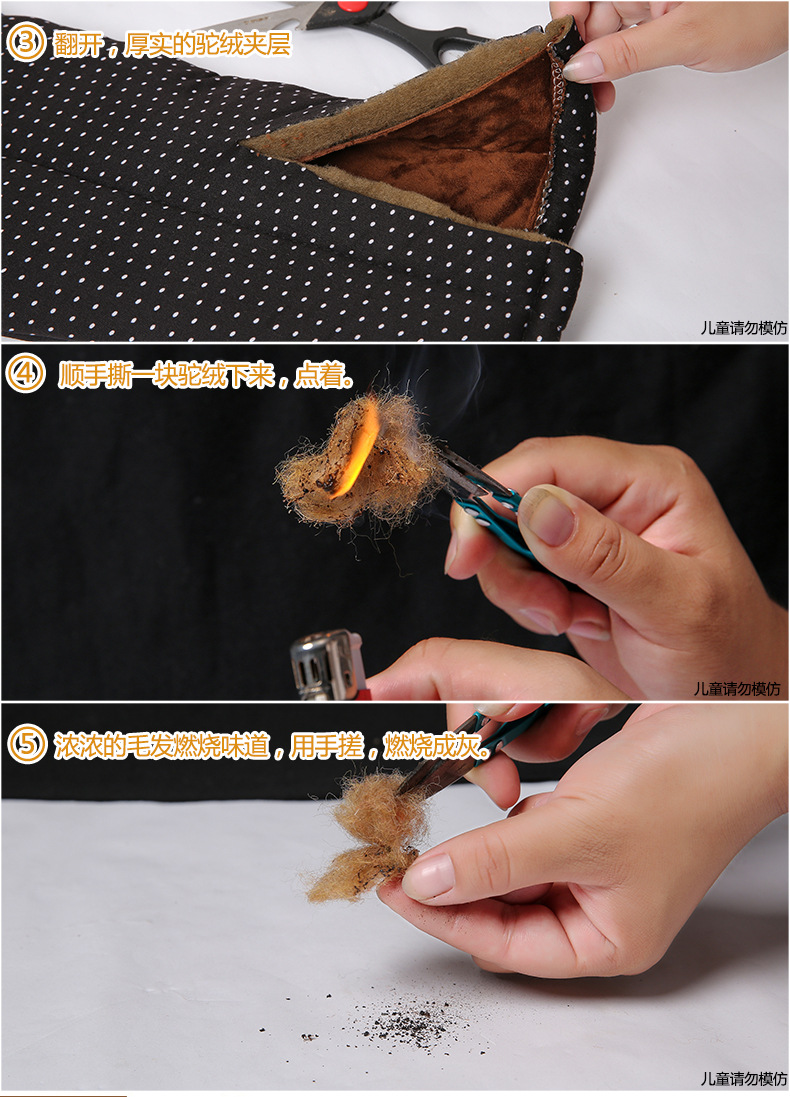 ③ 翻开，厚实的驼绒夹层

儿童请勿模仿

④ 顺手撕一块驼绒下来，点着。

儿童请勿模仿

⑤ 浓浓的毛发燃烧味道，用手搓，燃烧成灰。

儿童请勿模仿