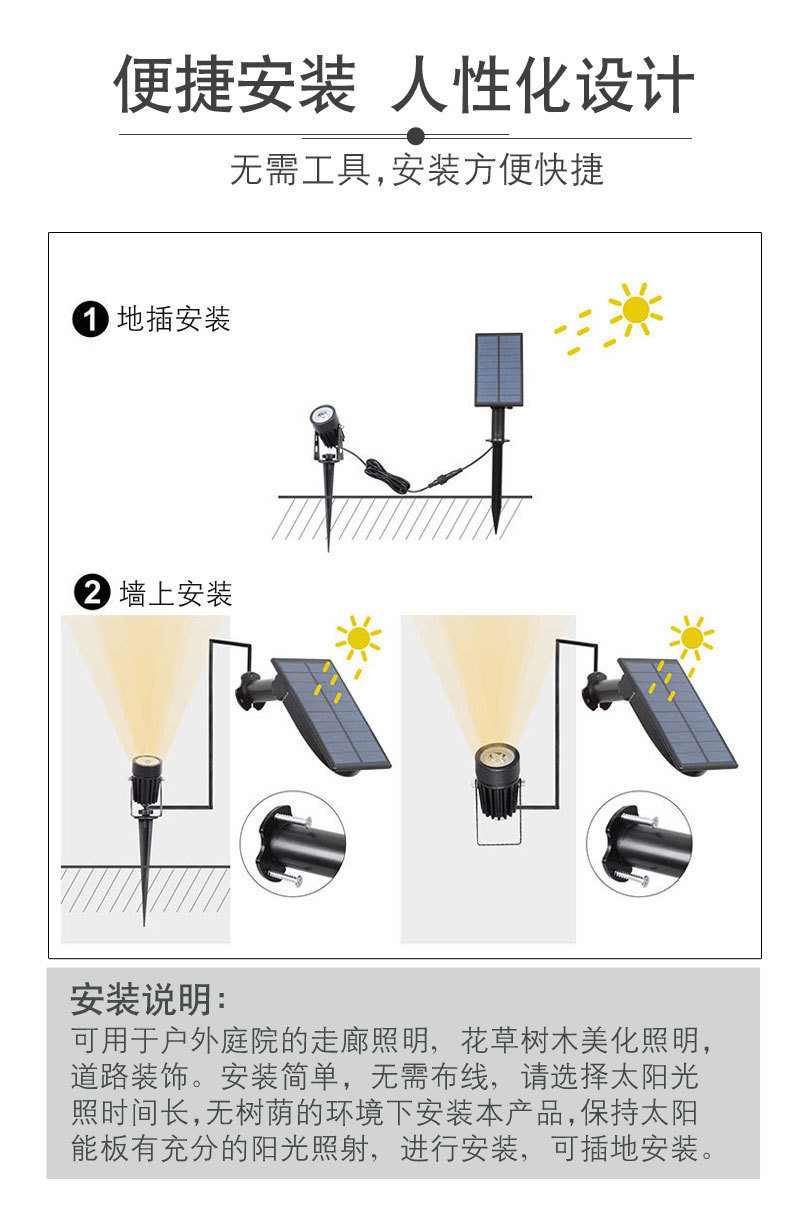 便捷安装 人性化设计

无需工具,安装方便快捷

1 地插安装

2 墙上安装

安装说明:

可用于户外庭院的走廊照明，花草树木美化照明，道路装饰。安装简单，无需布线，请选择太阳光照时间长,无树荫的环境下安装本产品,保持太阳能板有充分的阳光照射，进行安装，可插地安装。