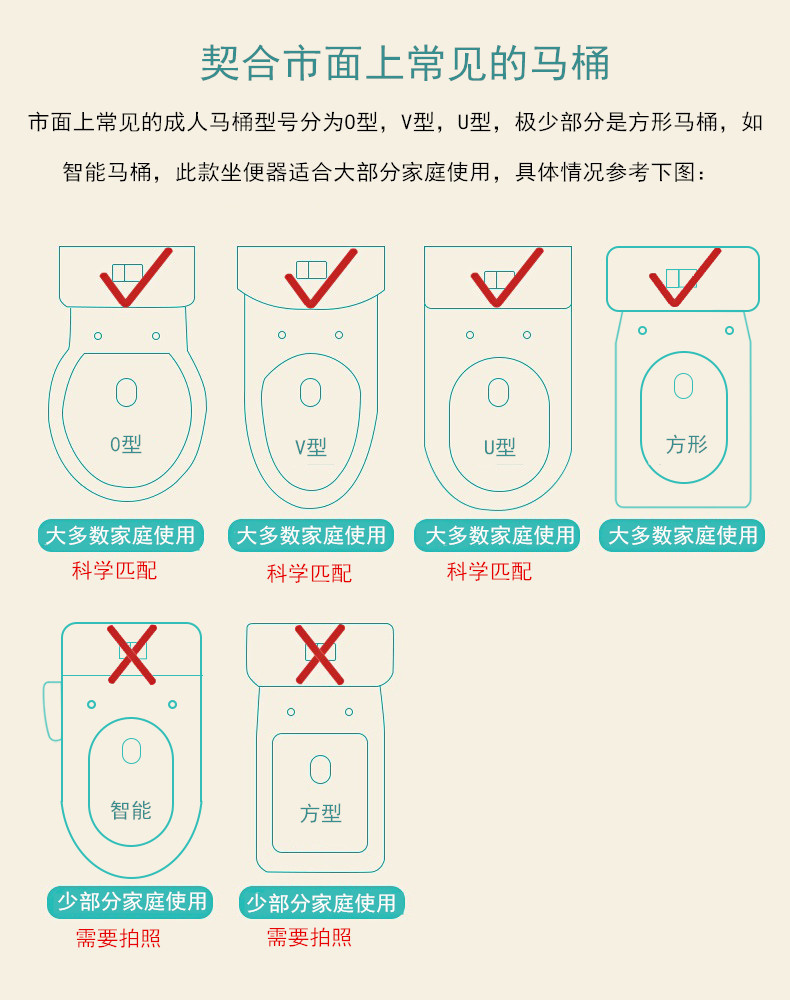 契合市面上常见的马桶

市面上常见的成人马桶型号分为O型，V型，U型，极少部分是方形马桶，如智能马桶，此款坐便器适合大部分家庭使用，具体情况参考下图：

O型
大多数家庭使用
科学匹配

V型
大多数家庭使用
科学匹配

U型
大多数家庭使用
科学匹配

方形
大多数家庭使用

智能
少部分家庭使用
需要拍照

方型
少部分家庭使用
需要拍照