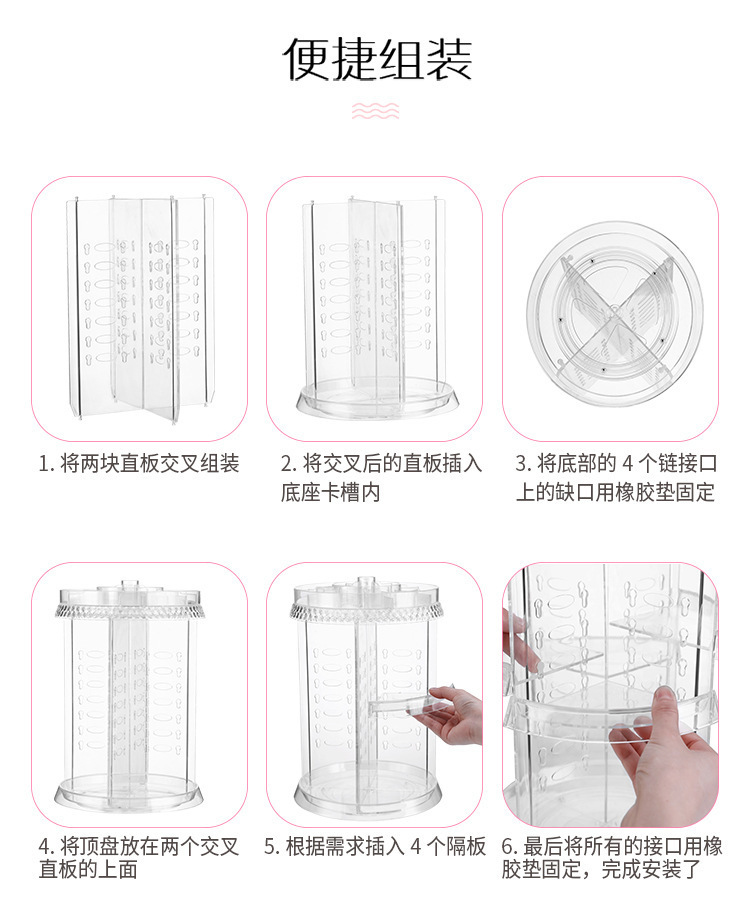 便捷组装

1. 将两块直板交叉组装

2. 将交叉后的直板插入底座卡槽内

3. 将底部的 4 个链接口上的缺口用橡胶垫固定

4. 将顶盘放在两个交叉直板的上面

5. 根据需求插入 4 个隔板

6. 最后将所有的接口用橡胶垫固定，完成安装了