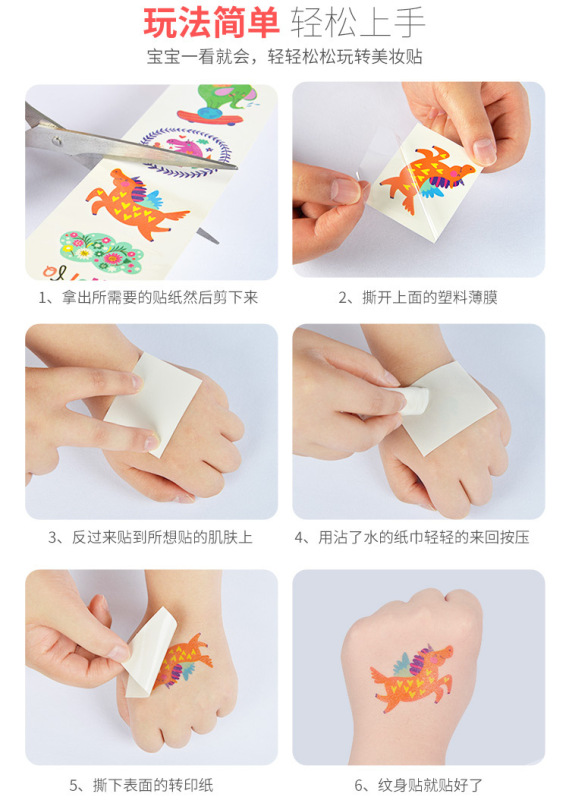 玩法简单 轻松上手

宝宝一看就会，轻轻松松玩转美妆贴

1、拿出所需要的贴纸然后剪下来

2、撕开上面的塑料薄膜

3、反过来贴到所想贴的肌肤上

4、用沾了水的纸巾轻轻的来回按压

5、撕下表面的转印纸

6、纹身贴就贴好了