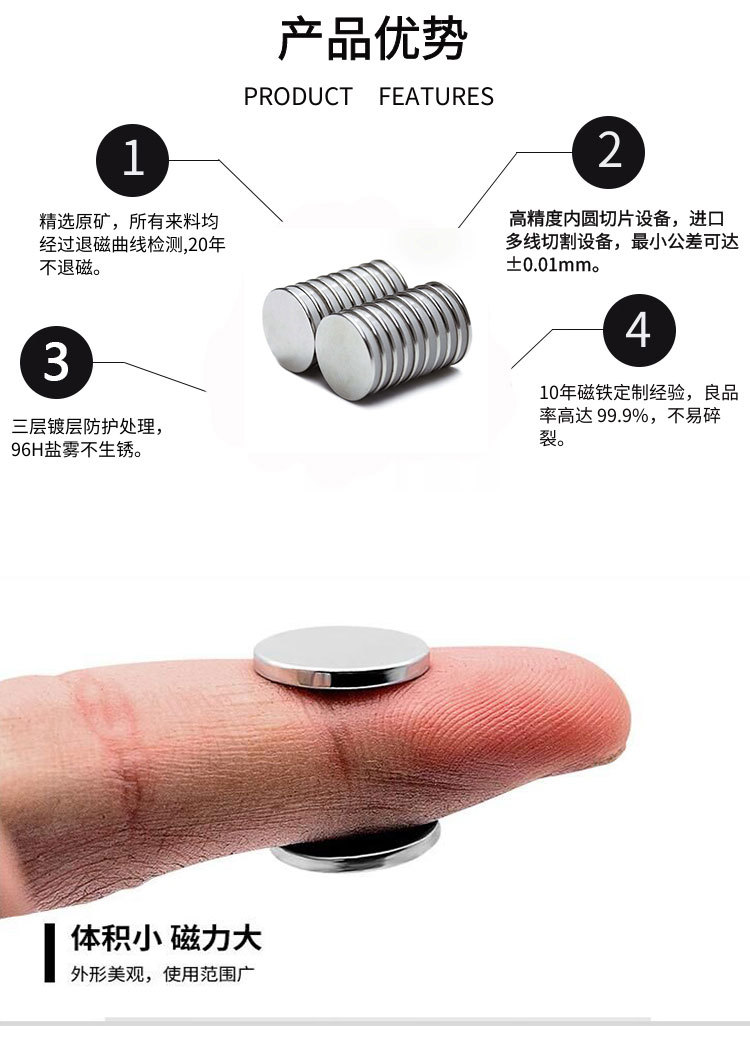 产品优势

PRODUCT FEATURES

1

精选原矿，所有来料均经过退磁曲线检测,20年不退磁。

2

高精度内圆切片设备，进口多线切割设备，最小公差可达±0.01mm。

3

三层镀层防护处理，96H盐雾不生锈。

4

10年磁铁定制经验，良品率高达 99.9%，不易碎裂。

体积小 磁力大

外形美观，使用范围广