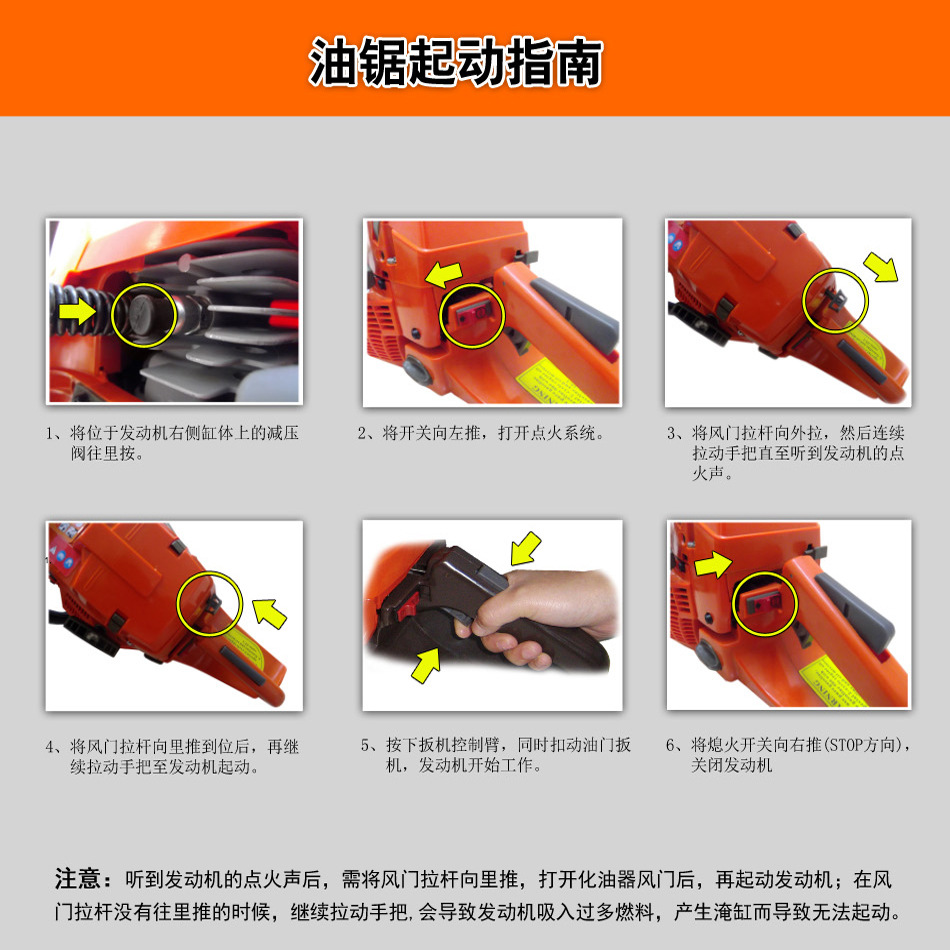 油锯起动指南

1、将位于发动机右侧缸体上的减压阀往里按。

2、将开关向左推，打开点火系统。

3、将风门拉杆向外拉，然后连续拉动手把直至听到发动机的点火声。

4、将风门拉杆向里推到位后，再继续拉动手把至发动机起动。

5、按下扳机控制臂，同时扣动油门扳机，发动机开始工作。

6、将熄火开关向右推(STOP方向)，关闭发动机

注意：听到发动机的点火声后，需将风门拉杆向里推，打开化油器风门后，再起动发动机；在风门拉杆没有往里推的时候，继续拉动手把,会导致发动机吸入过多燃料，产生淹缸而导致无法起动。