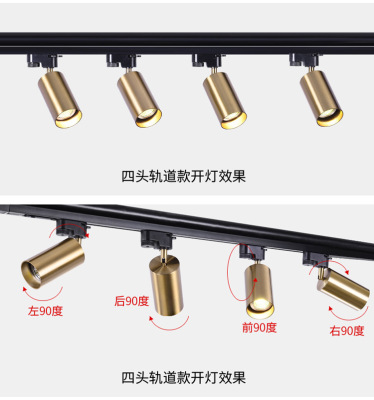 四头轨道款开灯效果

左90度

后90度

前90度

右90度

四头轨道款开灯效果