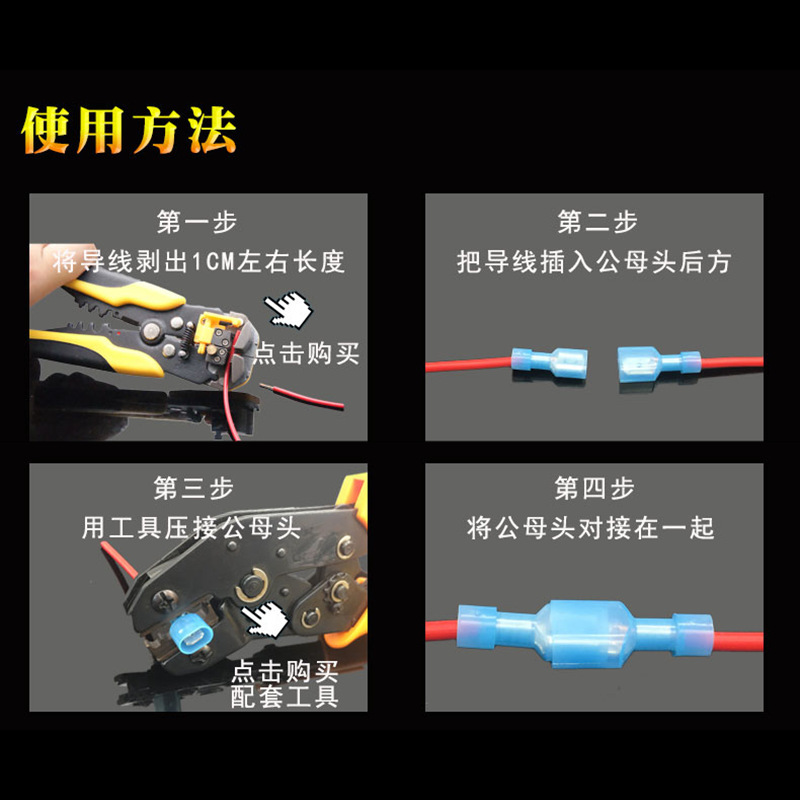 使用方法

第一步
将导线剥出1CM左右长度
点击购买

第二步
把导线插入公母头后方

第三步
用工具压接公母头
点击购买
配套工具

第四步
将公母头对接在一起