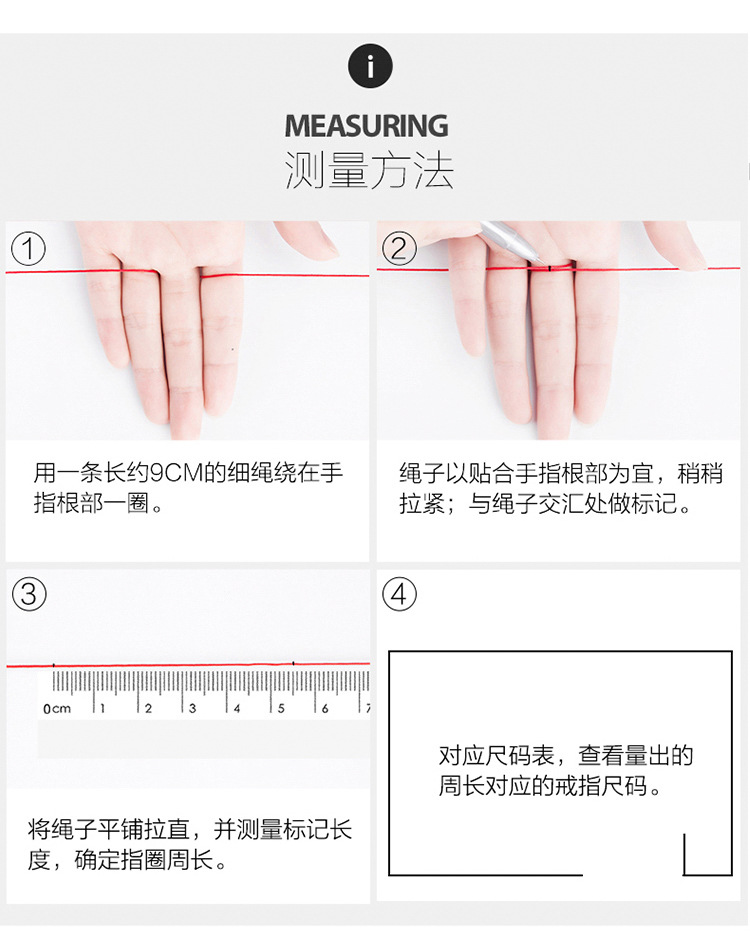 i

MEASURING
测量方法

①

用一条长约9CM的细绳绕在手指根部一圈。

②

绳子以贴合手指根部为宜，稍稍拉紧；与绳子交汇处做标记。

③

0cm 1 2 3 4 5 6 7

将绳子平铺拉直，并测量标记长度，确定指圈周长。

④

对应尺码表，查看量出的周长对应的戒指尺码。