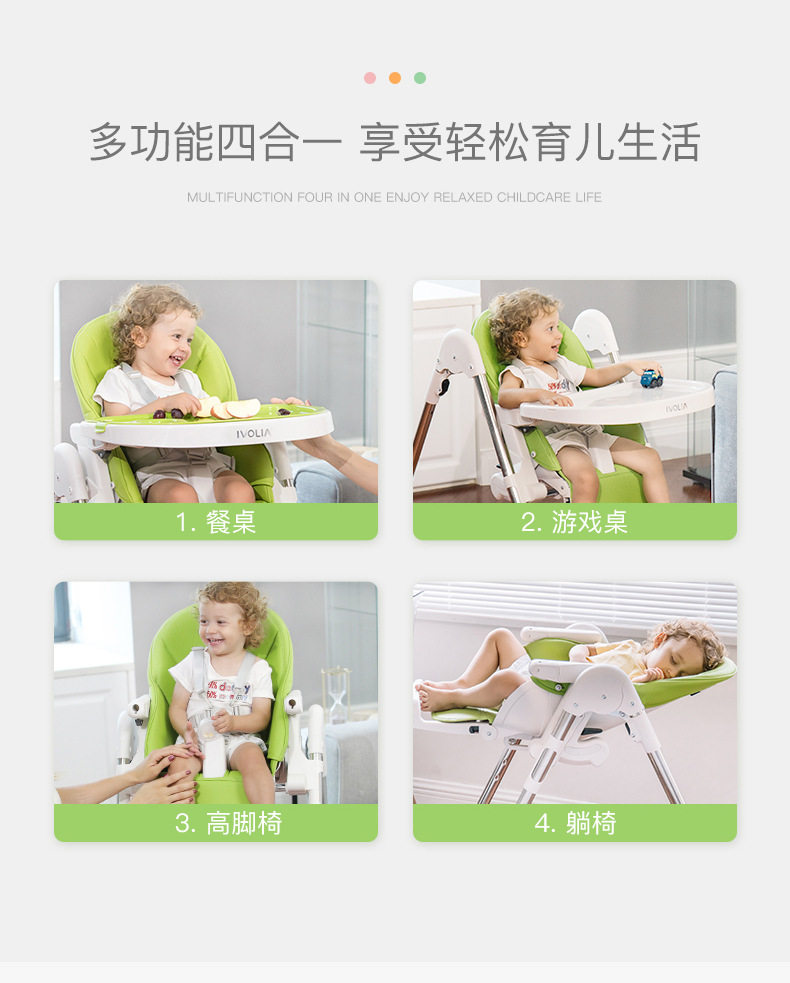 多功能四合一 享受轻松育儿生活

MULTIFUNCTION FOUR IN ONE ENJOY RELAXED CHILDCARE LIFE

IVOLIA

1. 餐桌

IVOLIA

2. 游戏桌

3. 高脚椅

4. 躺椅