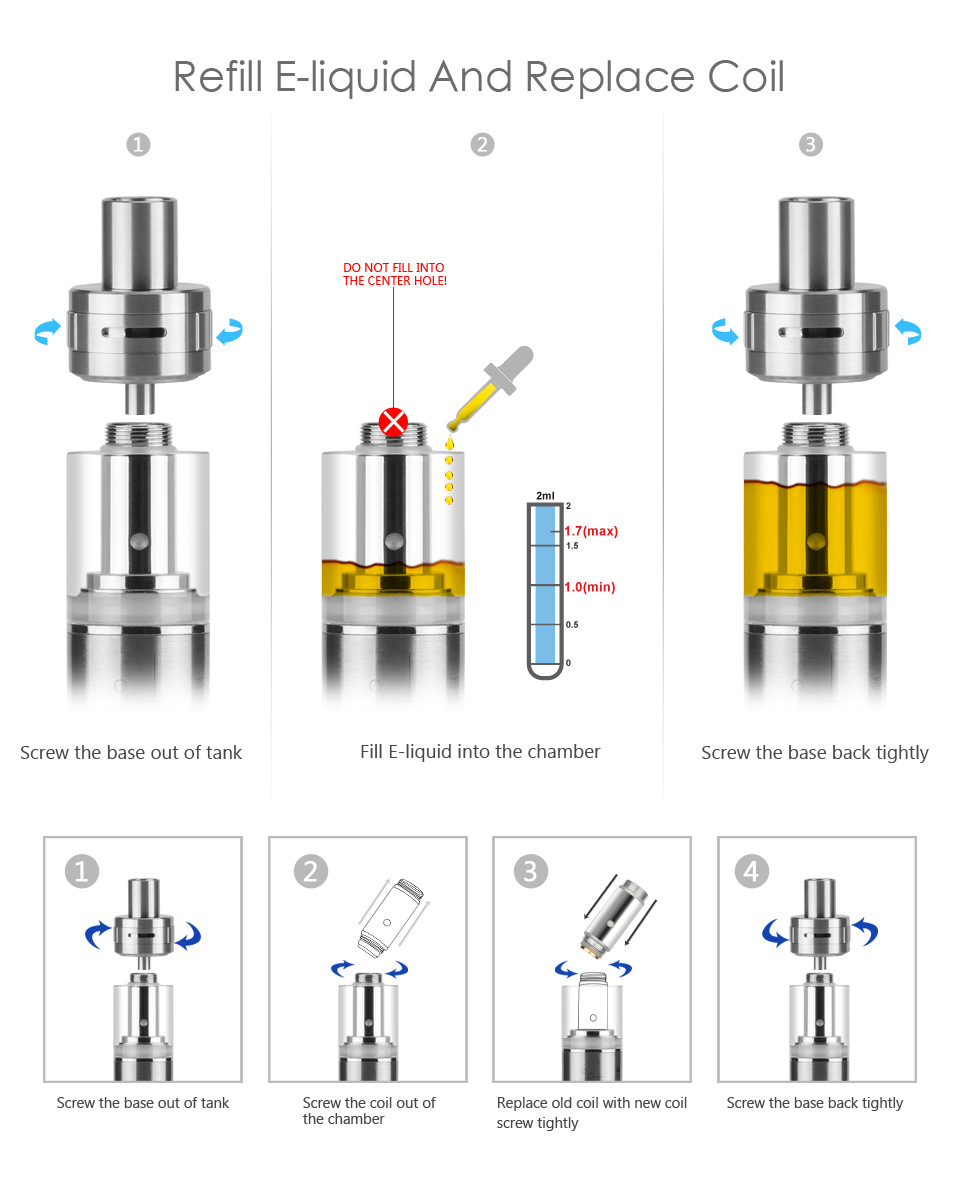 Refill E-liquid And Replace Coil

1

Screw the base out of tank

2

DO NOT FILL INTO THE CENTER HOLE!

2ml
2
1.7(max)
1.5
1.0(min)
0.5
0

Fill E-liquid into the chamber

3

Screw the base back tightly

1

Screw the base out of tank

2

Screw the coil out of the chamber

3

Replace old coil with new coil screw tightly

4

Screw the base back tightly