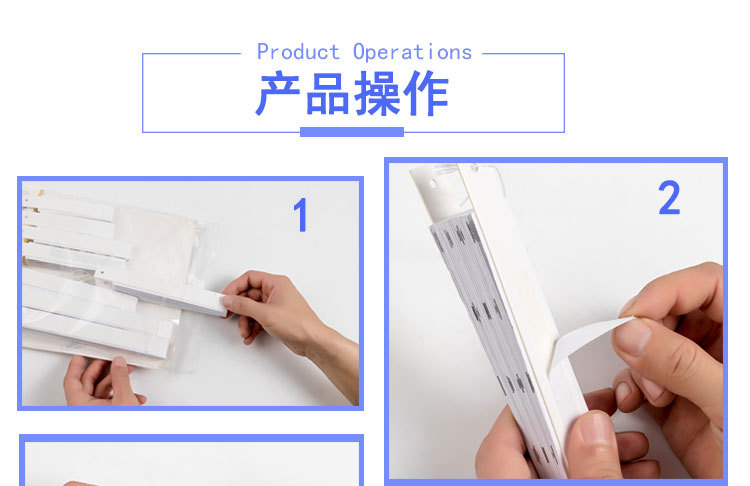 Product Operations
产品操作

1

2