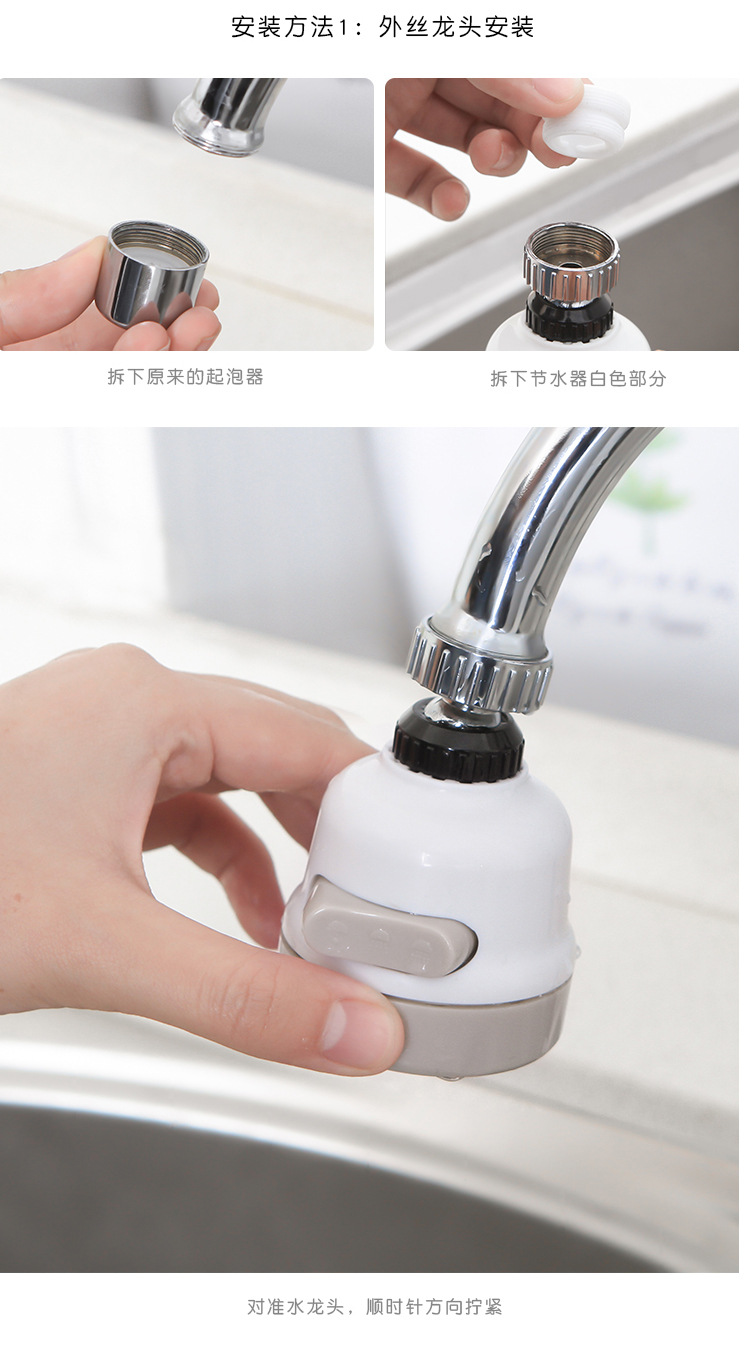 安装方法1：外丝龙头安装

拆下原来的起泡器

拆下节水器白色部分

对准水龙头，顺时针方向拧紧