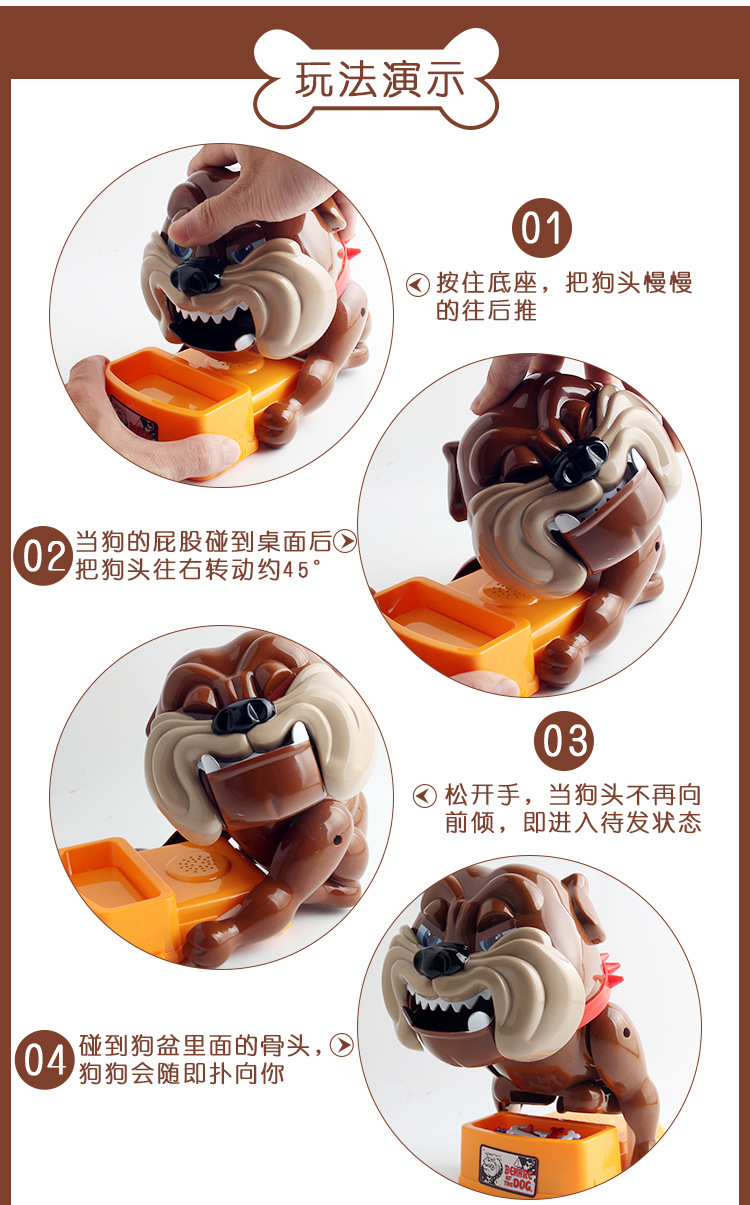 玩法演示

01

按住底座，把狗头慢慢的往后推

02 当狗的屁股碰到桌面后把狗头往右转动约45°

03

松开手，当狗头不再向前倾，即进入待发状态

04 碰到狗盆里面的骨头，狗狗会随即扑向你

BEWARE OF THE DOG