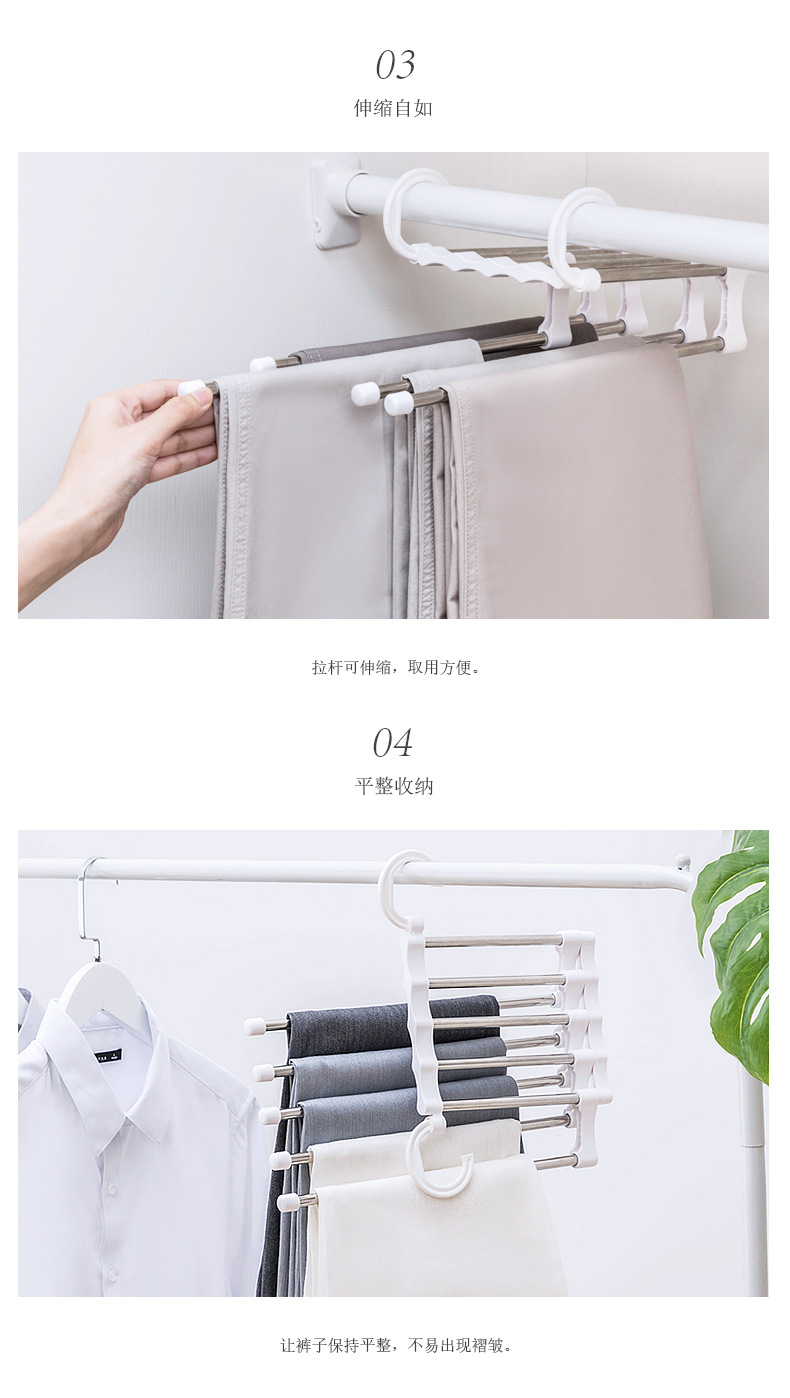 03

伸缩自如

拉杆可伸缩，取用方便。

04

平整收纳

让裤子保持平整，不易出现褶皱。