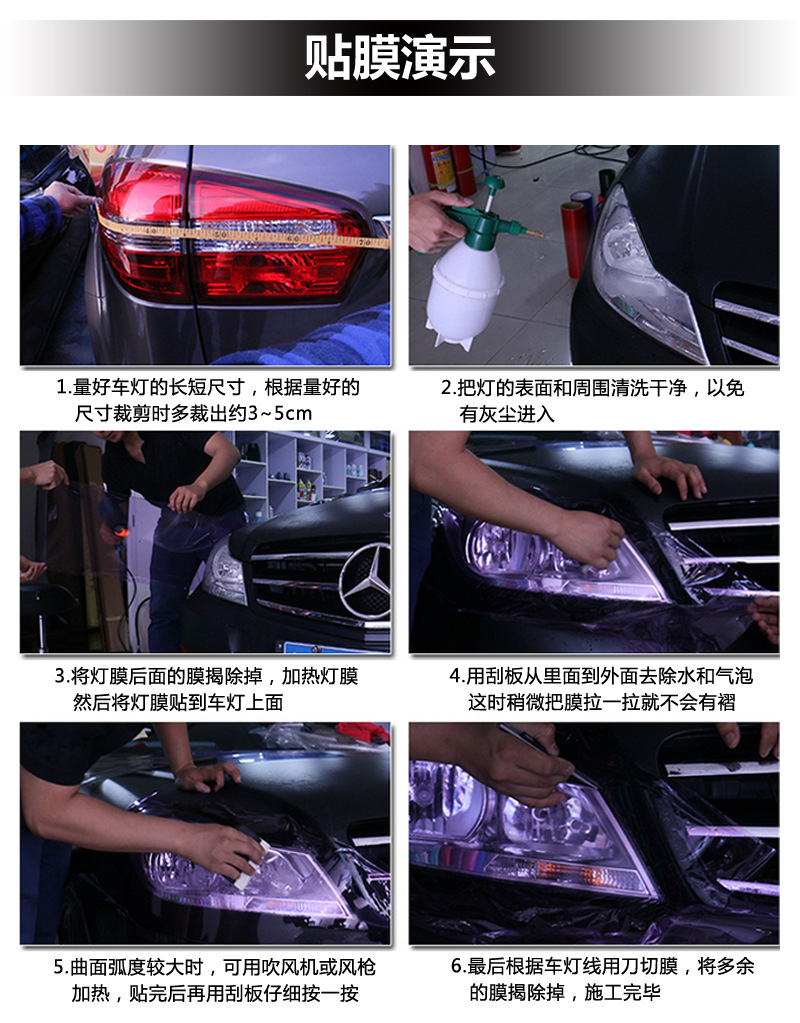 贴膜演示

1.量好车灯的长短尺寸，根据量好的尺寸裁剪时多裁出约3~5cm

2.把灯的表面和周围清洗干净，以免有灰尘进入

3.将灯膜后面的膜揭除掉，加热灯膜然后将灯膜贴到车灯上面

4.用刮板从里面到外面去除水和气泡这时稍微把膜拉一拉就不会有褶

5.曲面弧度较大时，可用吹风机或风枪加热，贴完后再用刮板仔细按一按

6.最后根据车灯线用刀切膜，将多余的膜揭除掉，施工完毕